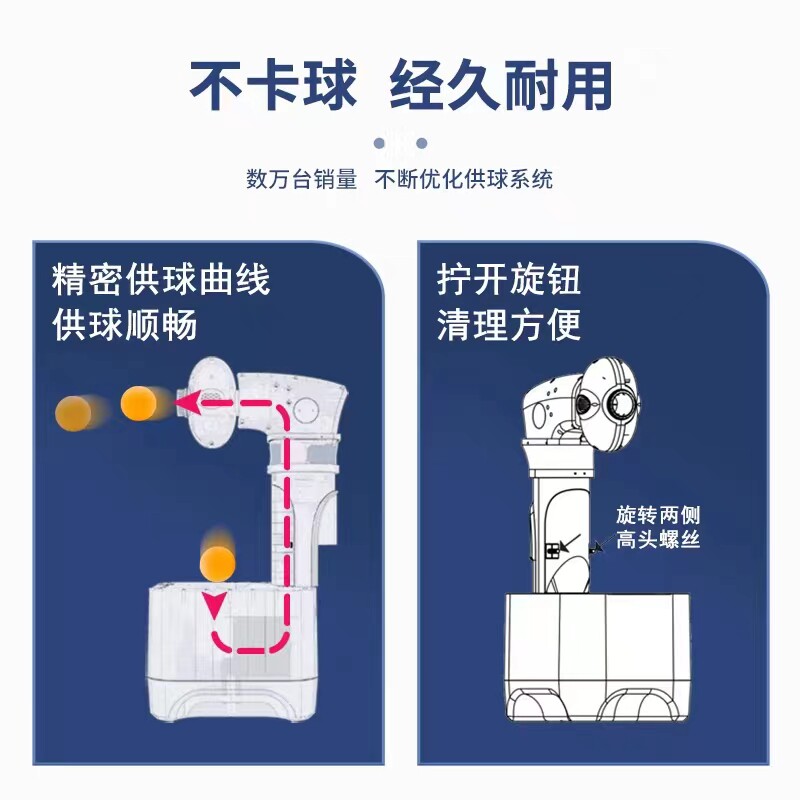 不卡球 经久耐用

数万台销量 不断优化供球系统

精密供球曲线
供球顺畅

拧开旋钮
清理方便

旋转两侧
高头螺丝