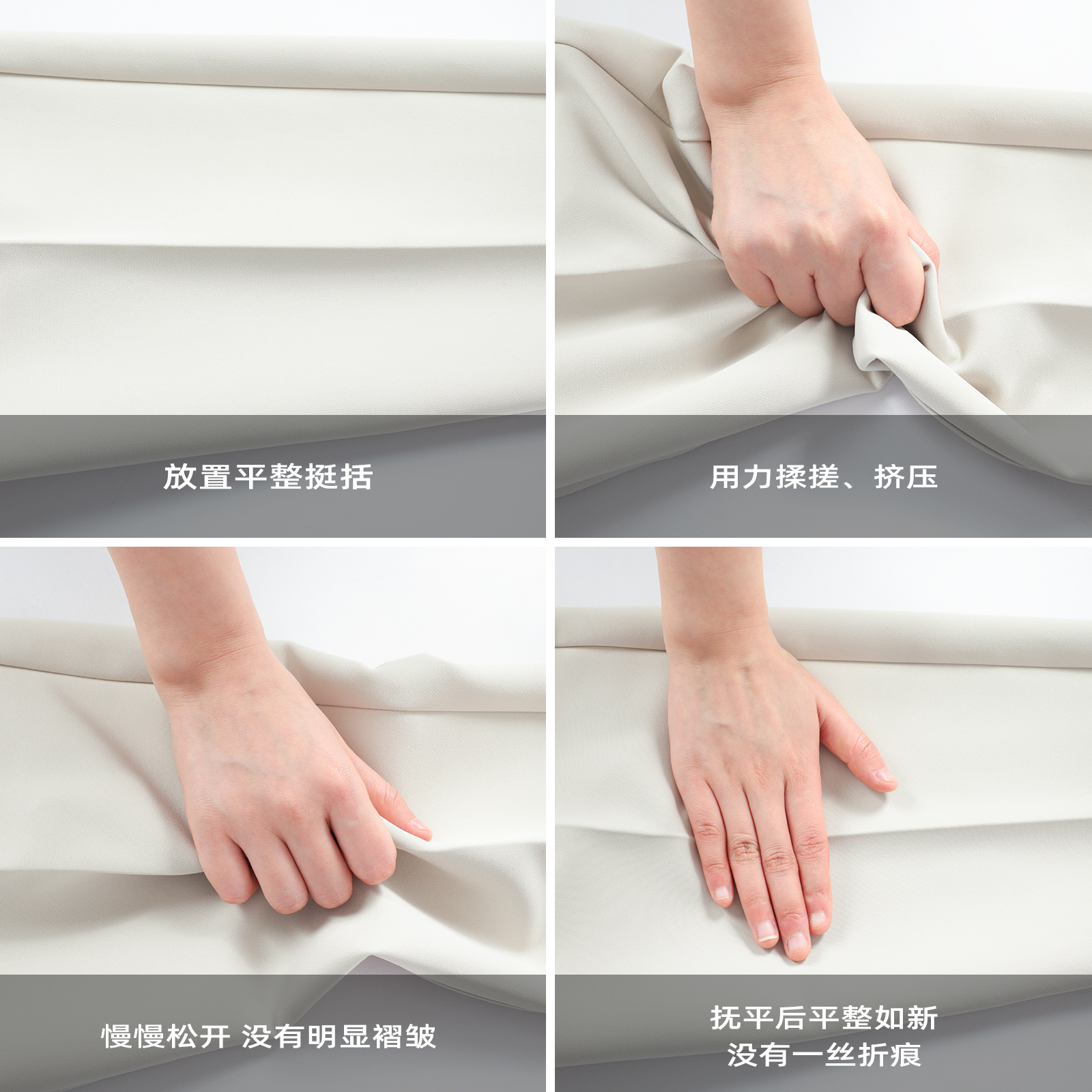 放置平整挺括

用力揉搓、挤压

慢慢松开 没有明显褶皱

抚平后平整如新
没有一丝折痕