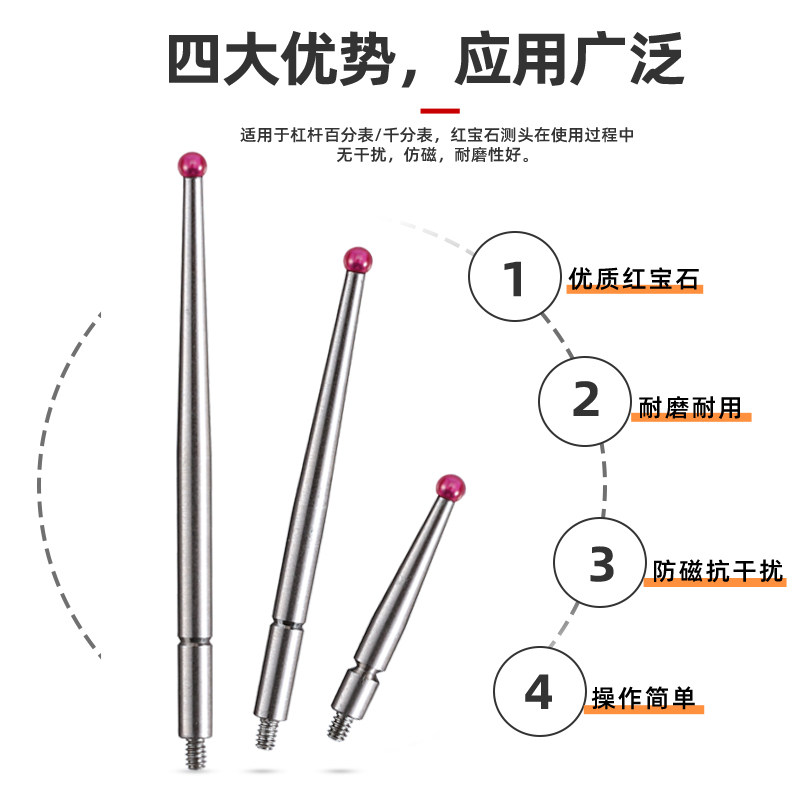 四大优势，应用广泛

适用于杠杆百分表/千分表，红宝石测头在使用过程中无干扰，仿磁，耐磨性好。

1
优质红宝石

2
耐磨耐用

3
防磁抗干扰

4
操作简单