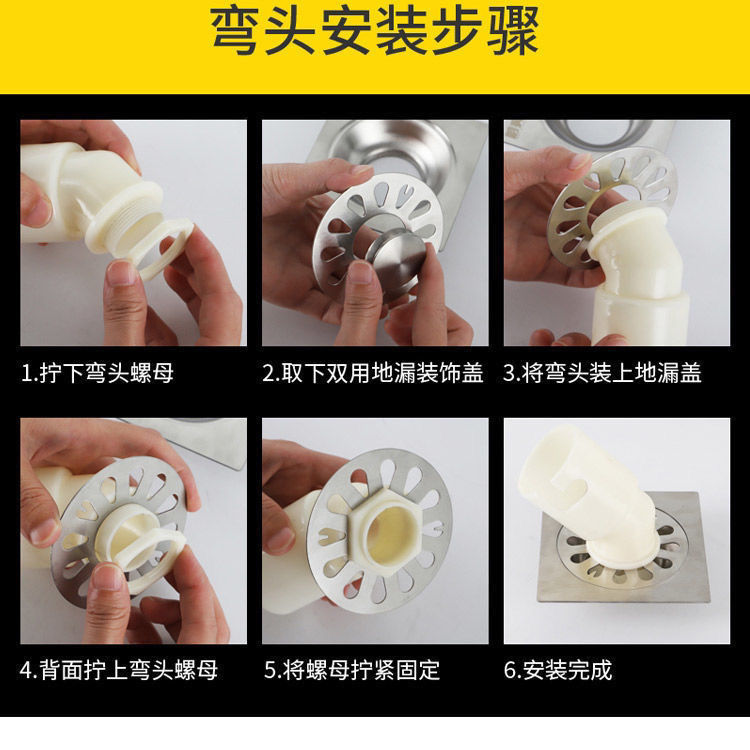 弯头安装步骤

1.拧下弯头螺母

2.取下双用地漏装饰盖

3.将弯头装上地漏盖

4.背面拧上弯头螺母

5.将螺母拧紧固定

6.安装完成