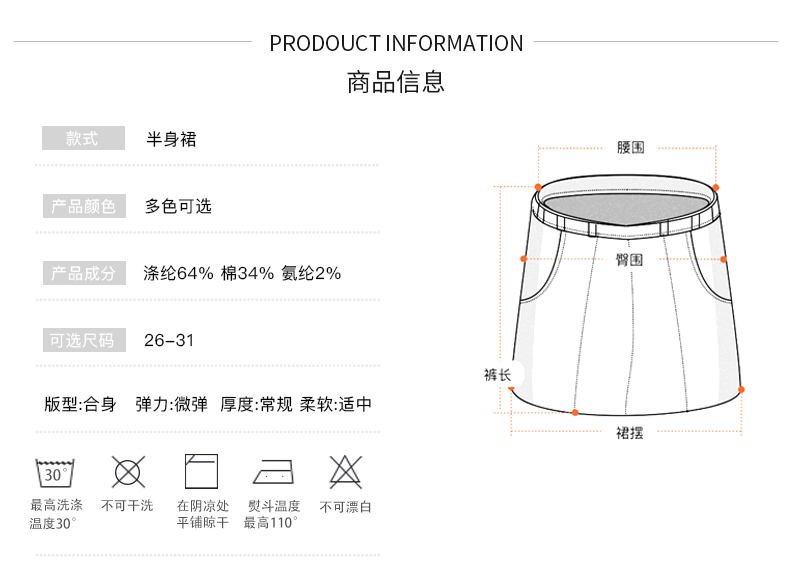 PRODOUCT INFORMATION
商品信息

款式 半身裙

产品颜色 多色可选

产品成分 涤纶64% 棉34% 氨纶2%

可选尺码 26-31

版型:合身 弹力:微弹 厚度:常规 柔软:适中

30°

最高洗涤温度30° 不可干洗 在阴凉处平铺晾干 熨斗温度最高110° 不可漂白

腰围
臀围
裤长
裙摆