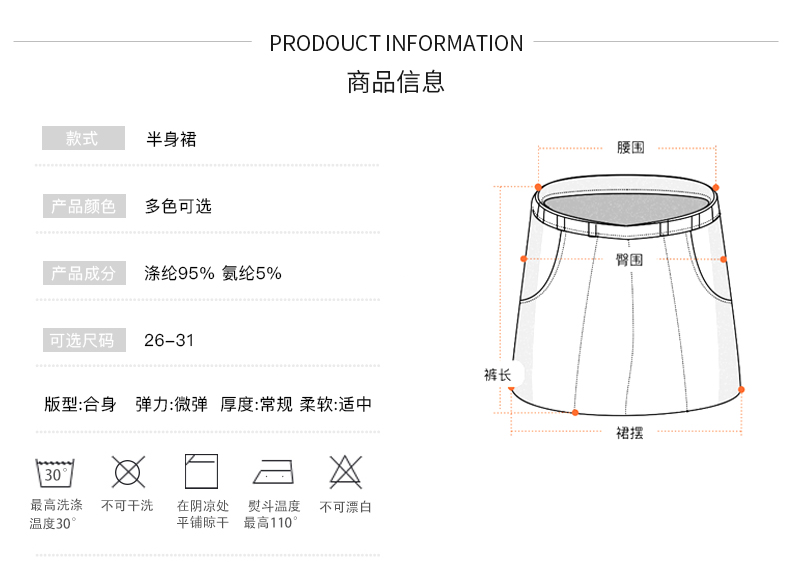 PRODOUCT INFORMATION
商品信息

款式 半身裙

产品颜色 多色可选

产品成分 涤纶95% 氨纶5%

可选尺码 26–31

版型:合身 弹力:微弹 厚度:常规 柔软:适中

30°
最高洗涤温度30°

不可干洗

在阴凉处平铺晾干

熨斗温度最高110°

不可漂白

腰围

臀围

裤长

裙摆