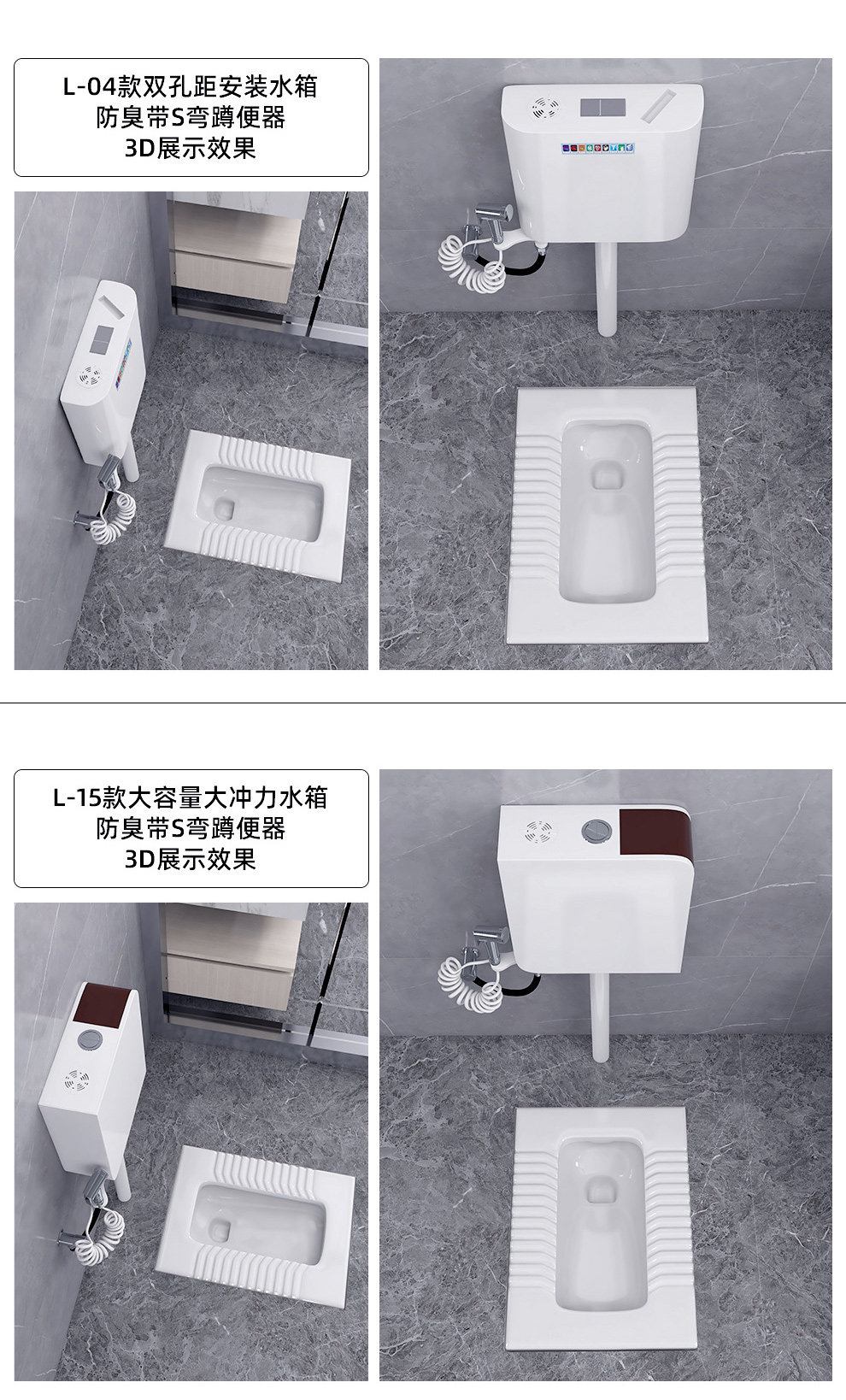 L-04款双孔距安装水箱
防臭带S弯蹲便器
3D展示效果

L-15款大容量大冲力水箱
防臭带S弯蹲便器
3D展示效果