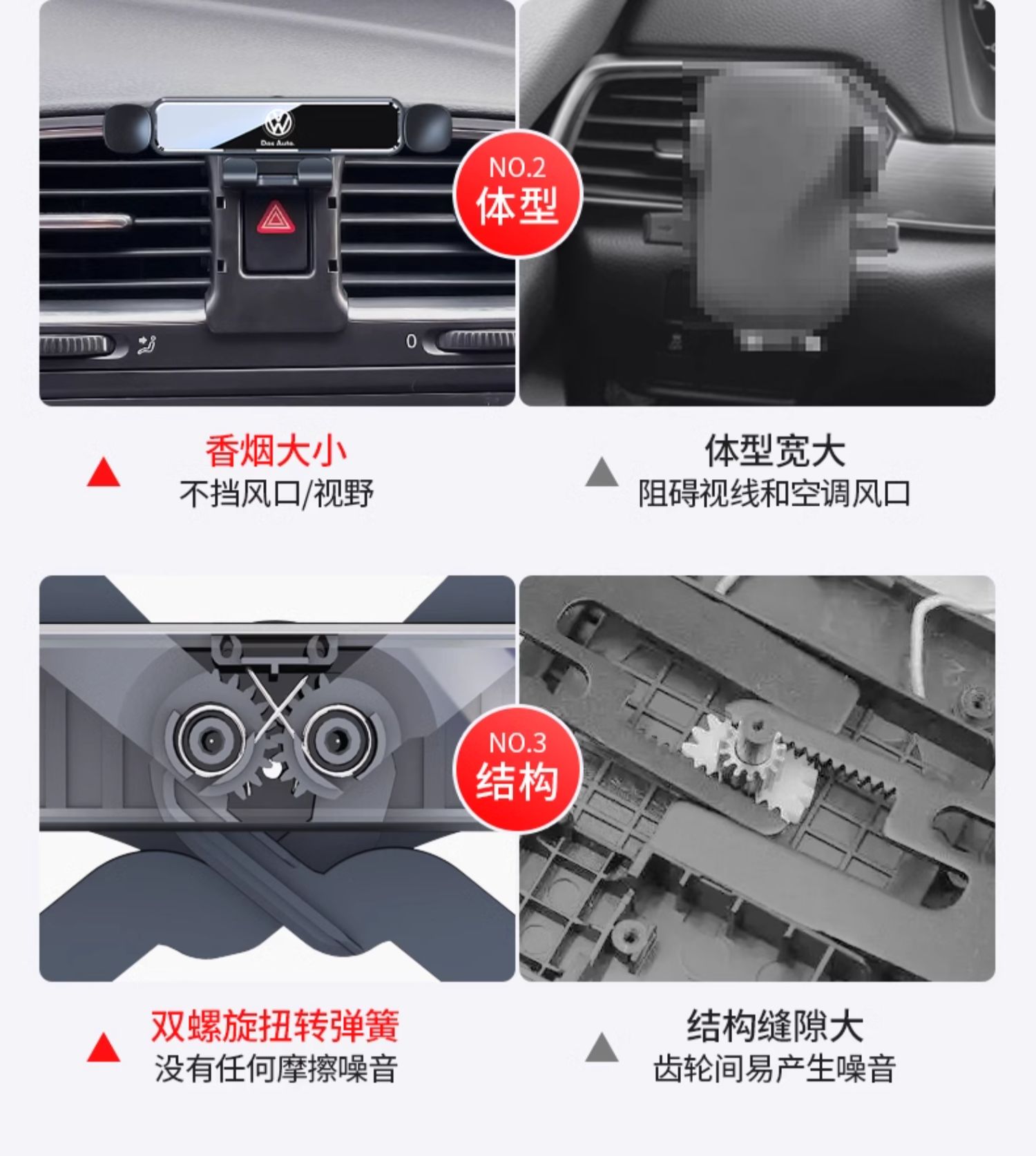 Das Auto.

0

NO.2
体型

香烟大小
不挡风口/视野

体型宽大
阻碍视线和空调风口

NO.3
结构

双螺旋扭转弹簧
没有任何摩擦噪音

结构缝隙大
齿轮间易产生噪音