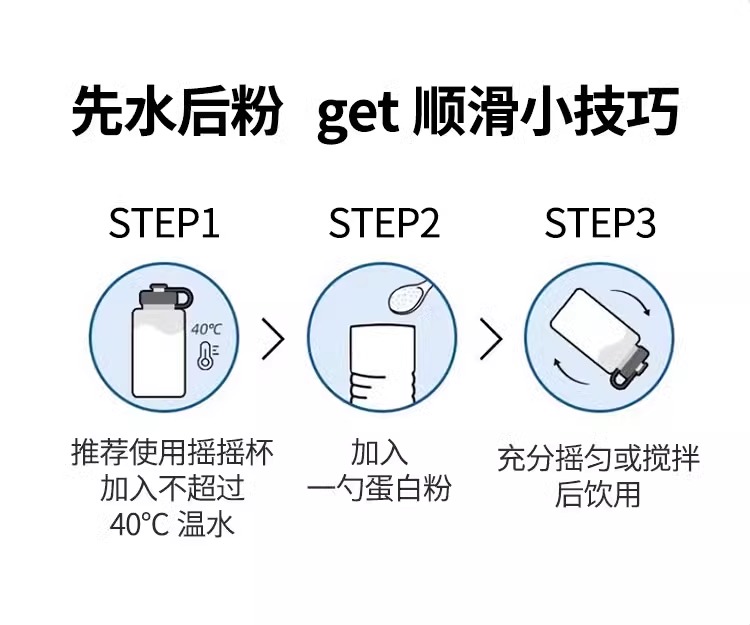 先水后粉 get 顺滑小技巧

STEP1

40℃

推荐使用摇摇杯 加入不超过 40℃ 温水

STEP2

加入 一勺蛋白粉

STEP3

充分摇匀或搅拌 后饮用