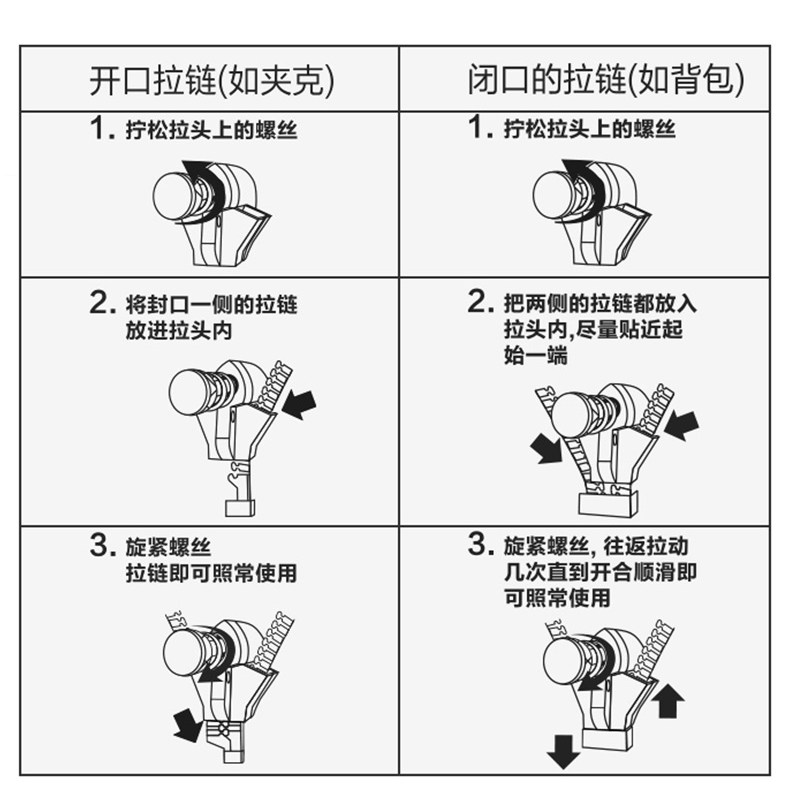 | 开口拉链(如夹克) | 闭口的拉链(如背包) |
|---|---|
| 1. 拧松拉头上的螺丝 | 1. 拧松拉头上的螺丝 |
| 2. 将封口一侧的拉链放进拉头内 | 2. 把两侧的拉链都放入拉头内,尽量贴近起始一端 |
| 3. 旋紧螺丝 拉链即可照常使用 | 3. 旋紧螺丝, 往返拉动几次直到开合顺滑即可照常使用 |