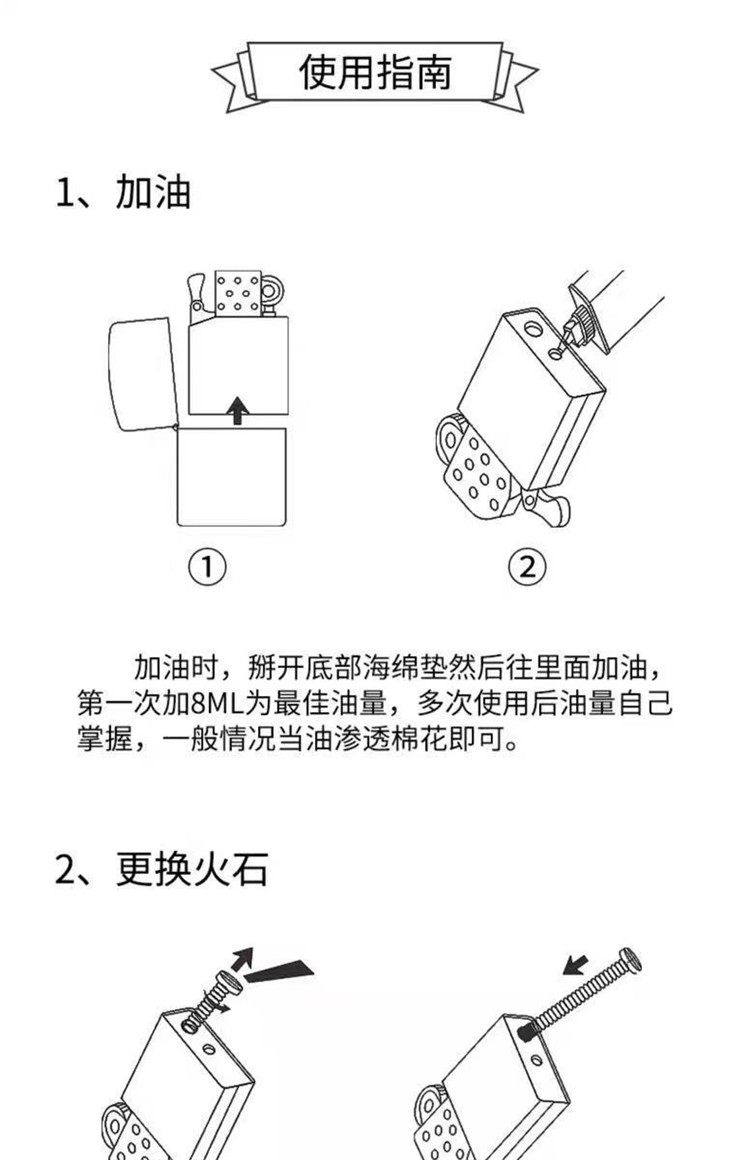 使用指南

1、加油

①

②

加油时，掰开底部海绵垫然后往里面加油，第一次加8ML为最佳油量，多次使用后油量自己掌握，一般情况当油渗透棉花即可。

2、更换火石