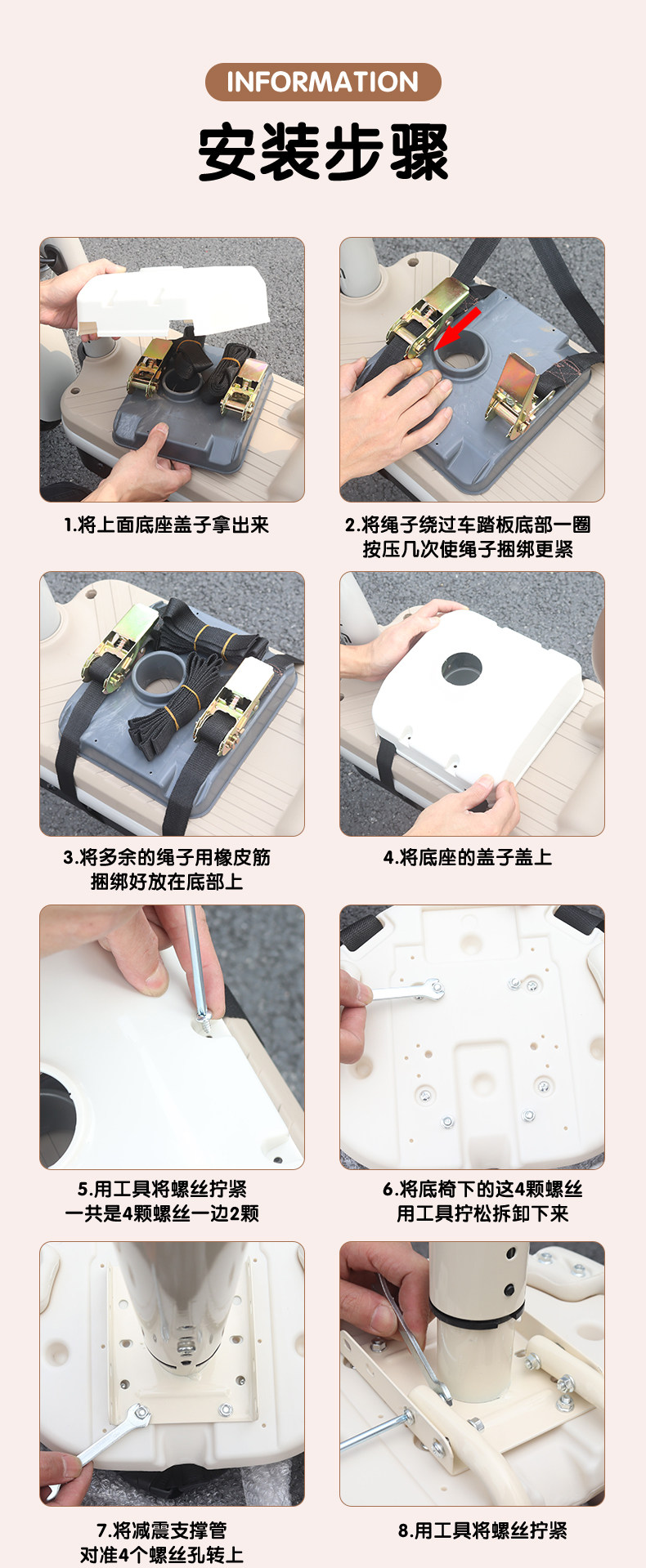 INFORMATION

安装步骤

1.将上面底座盖子拿出来

2.将绳子绕过车踏板底部一圈
按压几次使绳子捆绑更紧

3.将多余的绳子用橡皮筋
捆绑好放在底部上

4.将底座的盖子盖上

5.用工具将螺丝拧紧
一共是4颗螺丝一边2颗

6.将底椅下的这4颗螺丝
用工具拧松拆卸下来

7.将减震支撑管
对准4个螺丝孔转上

8.用工具将螺丝拧紧