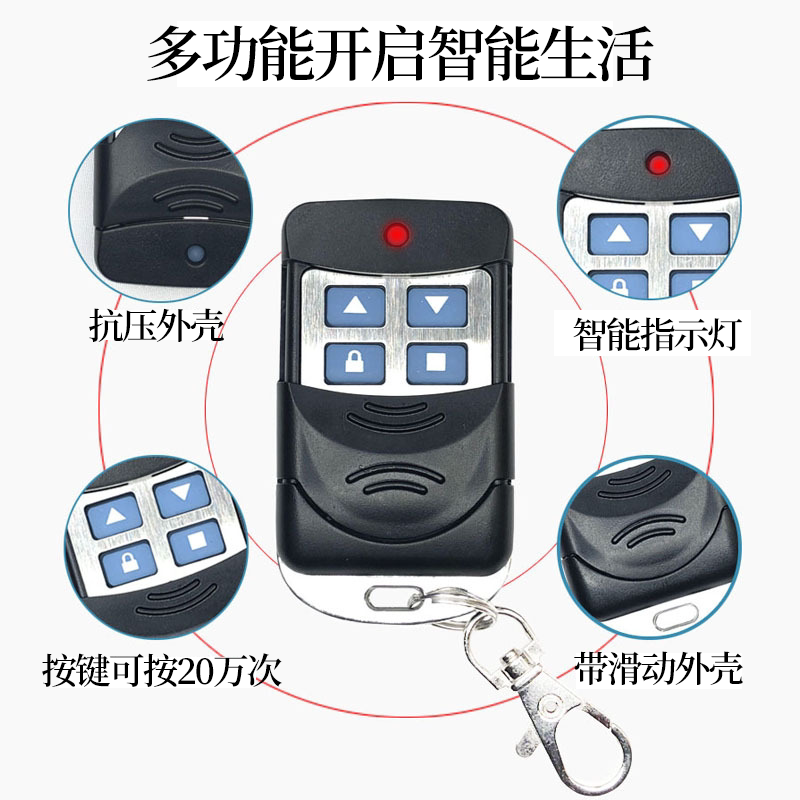 多功能开启智能生活

抗压外壳

智能指示灯

按键可按20万次

带滑动外壳