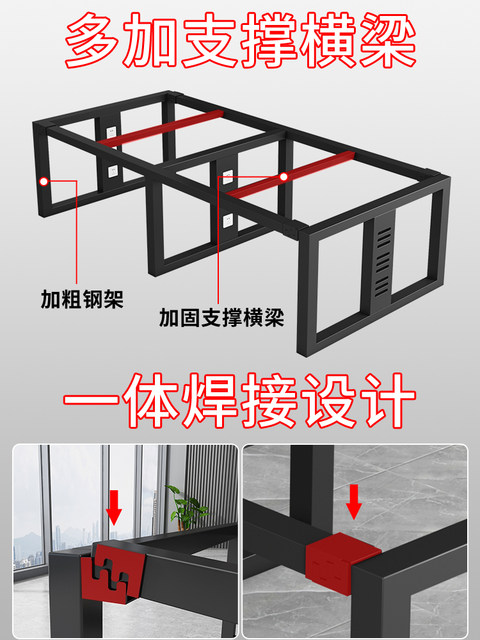 多加支撑横梁

加粗钢架

加固支撑横梁

一体焊接设计