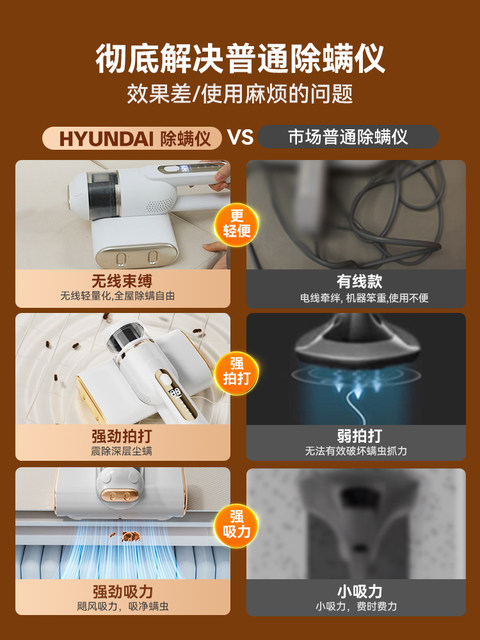 彻底解决普通除螨仪

效果差/使用麻烦的问题

HYUNDAI 除螨仪 VS 市场普通除螨仪

更轻便

无线束缚
无线轻量化,全屋除螨自由

有线款
电线牵绊, 机器笨重,使用不便

强拍打

强劲拍打
震除深层尘螨

弱拍打
无法有效破坏螨虫抓力

强吸力

强劲吸力
飓风吸力，吸净螨虫

小吸力
小吸力，费时费力