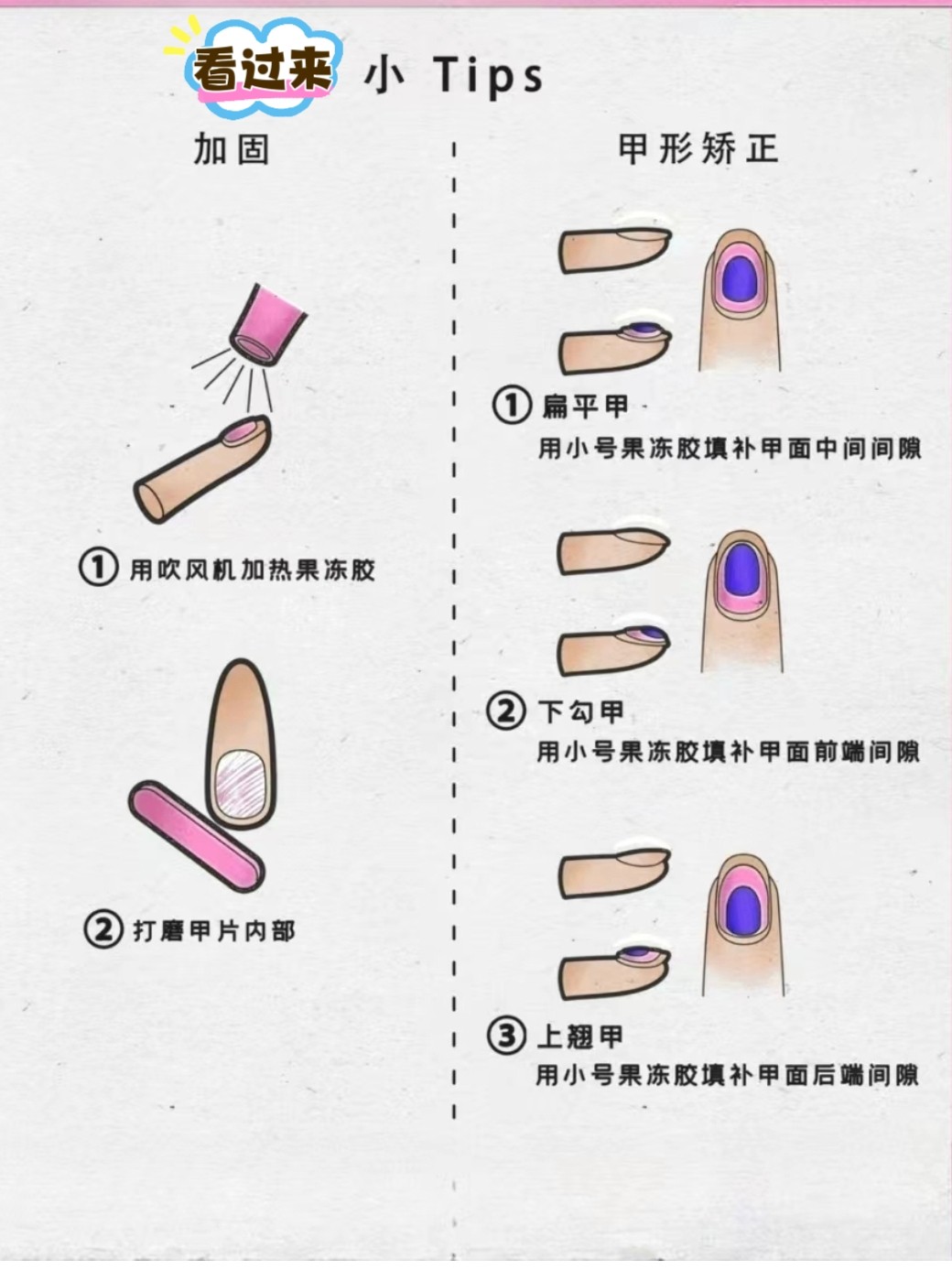 看过来 小 Tips

加固

① 用吹风机加热果冻胶

② 打磨甲片内部

甲形矫正

① 扁平甲
用小号果冻胶填补甲面中间间隙

② 下勾甲
用小号果冻胶填补甲面前端间隙

③ 上翘甲
用小号果冻胶填补甲面后端间隙