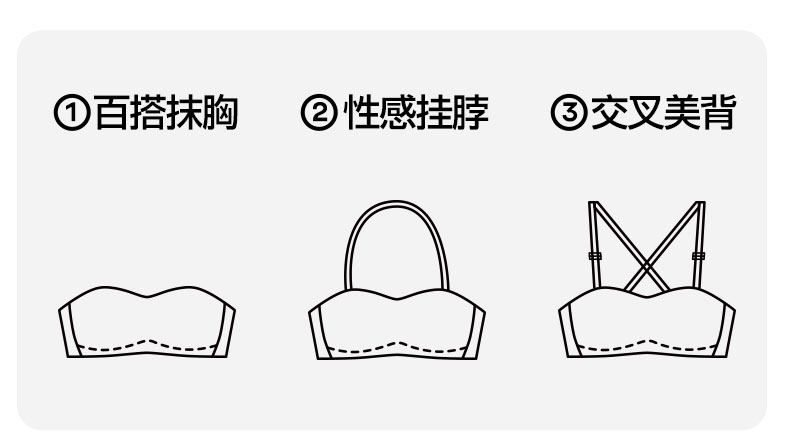 ①百搭抹胸 ②性感挂脖 ③交叉美背