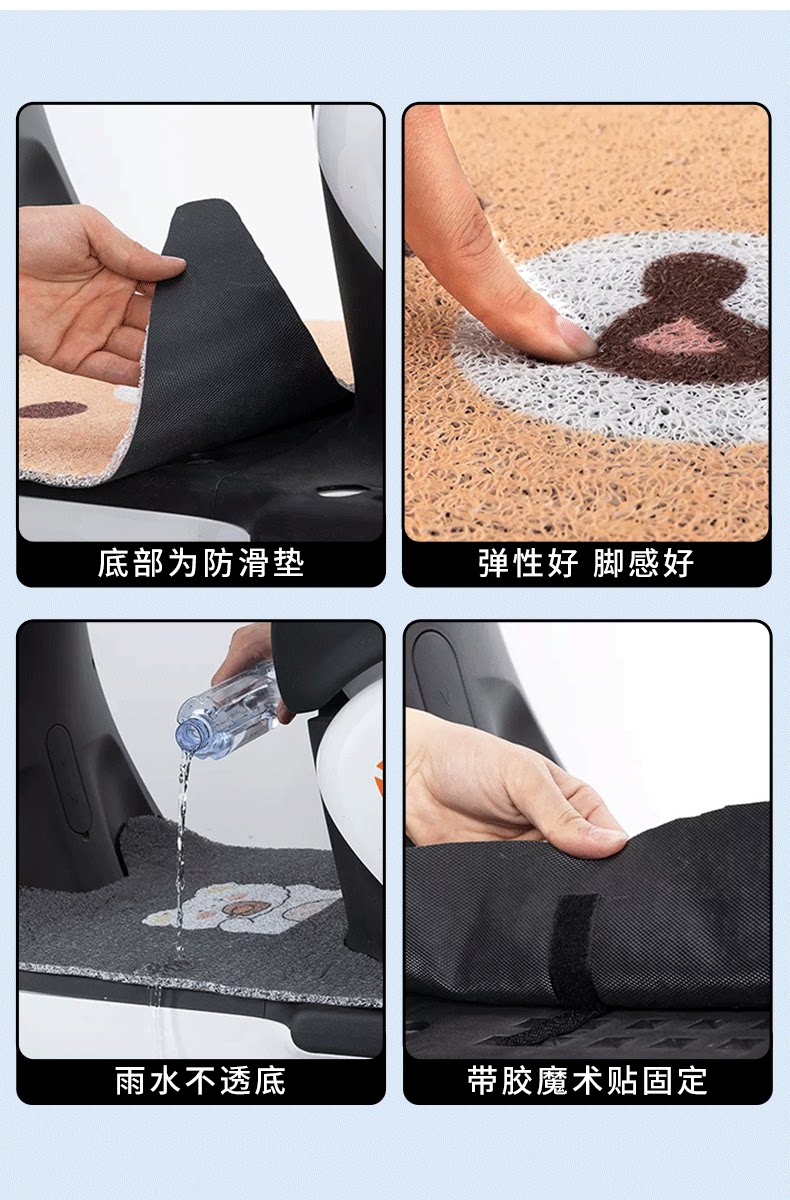 底部为防滑垫

弹性好 脚感好

雨水不透底

带胶魔术贴固定