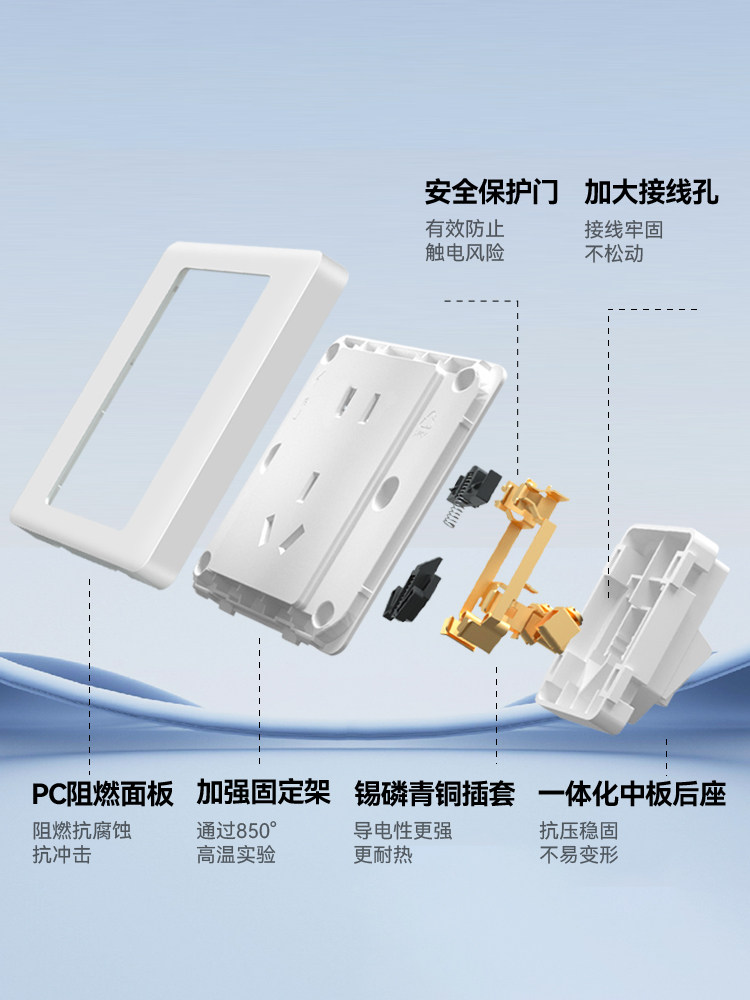 安全保护门
有效防止
触电风险

加大接线孔
接线牢固
不松动

PC阻燃面板
阻燃抗腐蚀
抗冲击

加强固定架
通过850°
高温实验

锡磷青铜插套
导电性更强
更耐热

一体化中板后座
抗压稳固
不易变形