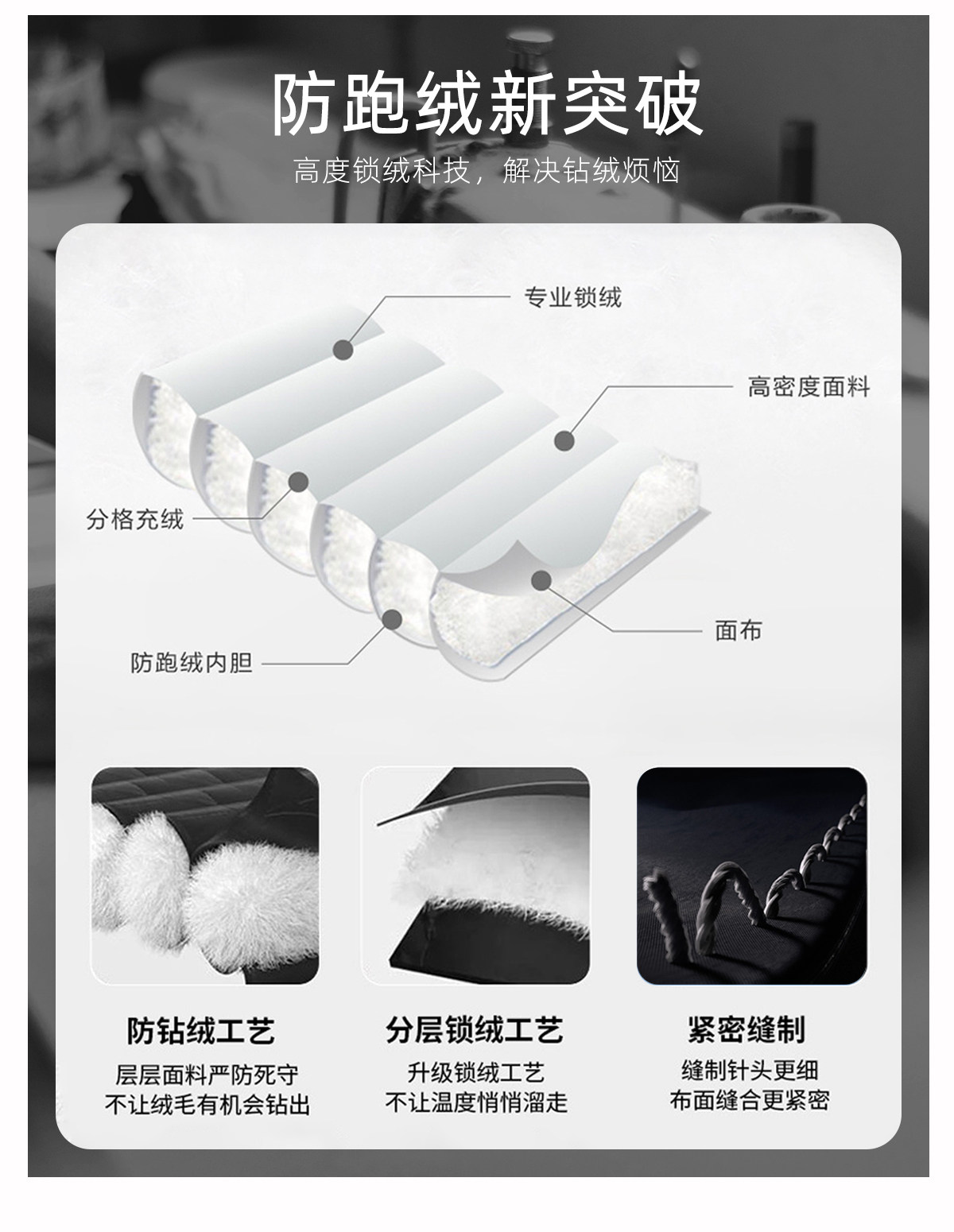 防跑绒新突破

高度锁绒科技，解决钻绒烦恼

专业锁绒

高密度面料

分格充绒

面布

防跑绒内胆

防钻绒工艺

层层面料严防死守
不让绒毛有机会钻出

分层锁绒工艺

升级锁绒工艺
不让温度悄悄溜走

紧密缝制

缝制针头更细
布面缝合更紧密