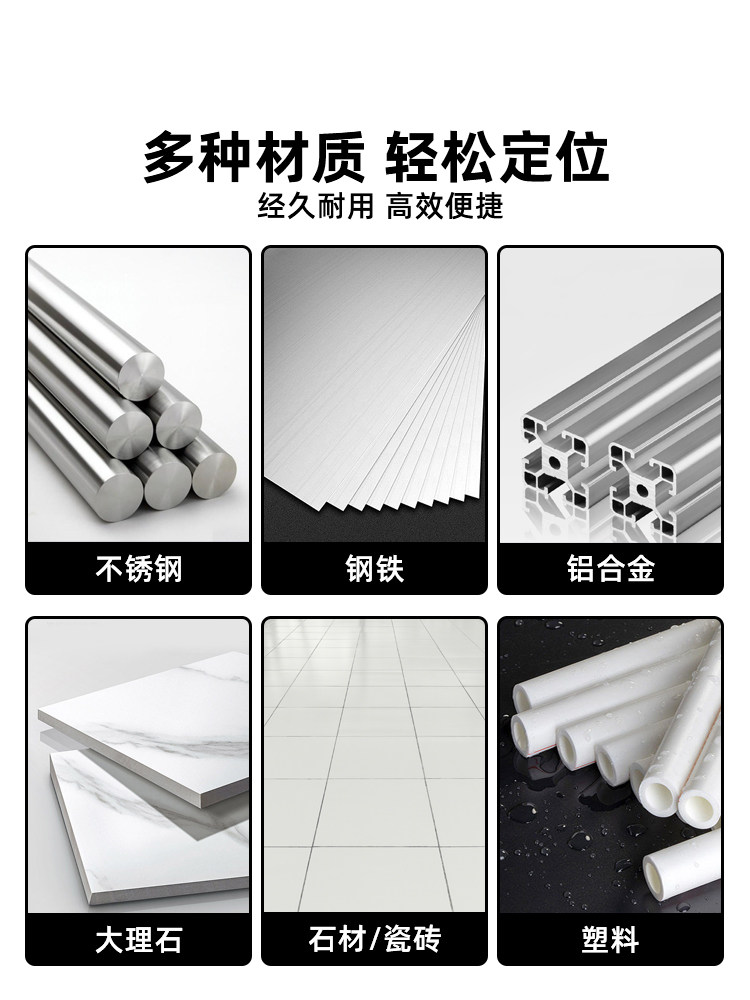 多种材质 轻松定位
经久耐用 高效便捷

不锈钢

钢铁

铝合金

大理石

石材/瓷砖

塑料