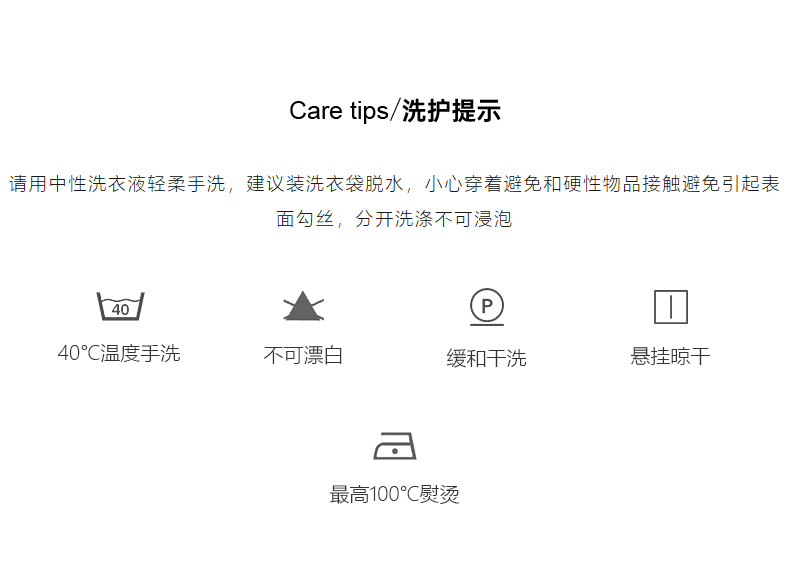 Care tips/洗护提示

请用中性洗衣液轻柔手洗，建议装洗衣袋脱水，小心穿着避免和硬性物品接触避免引起表面勾丝，分开洗涤不可浸泡

40

40°C温度手洗

不可漂白

P

缓和干洗

悬挂晾干

最高100°C熨烫