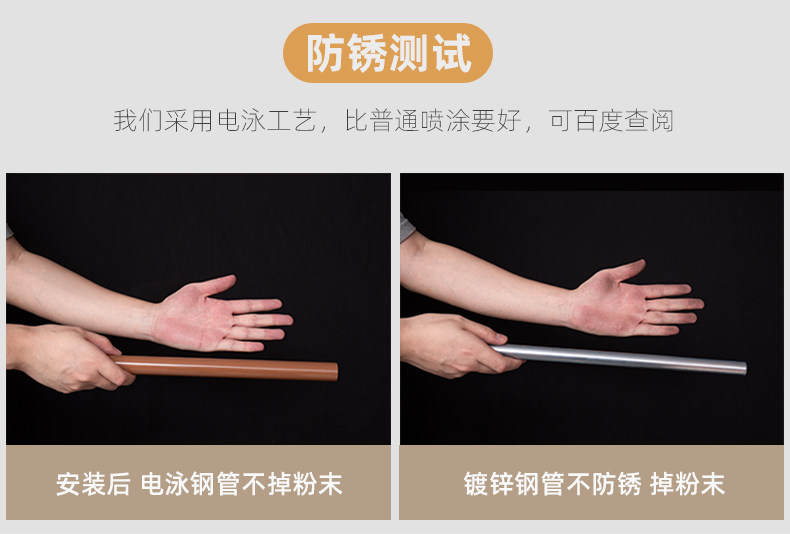 防锈测试

我们采用电泳工艺，比普通喷涂要好，可百度查阅

安装后 电泳钢管不掉粉末

镀锌钢管不防锈 掉粉末