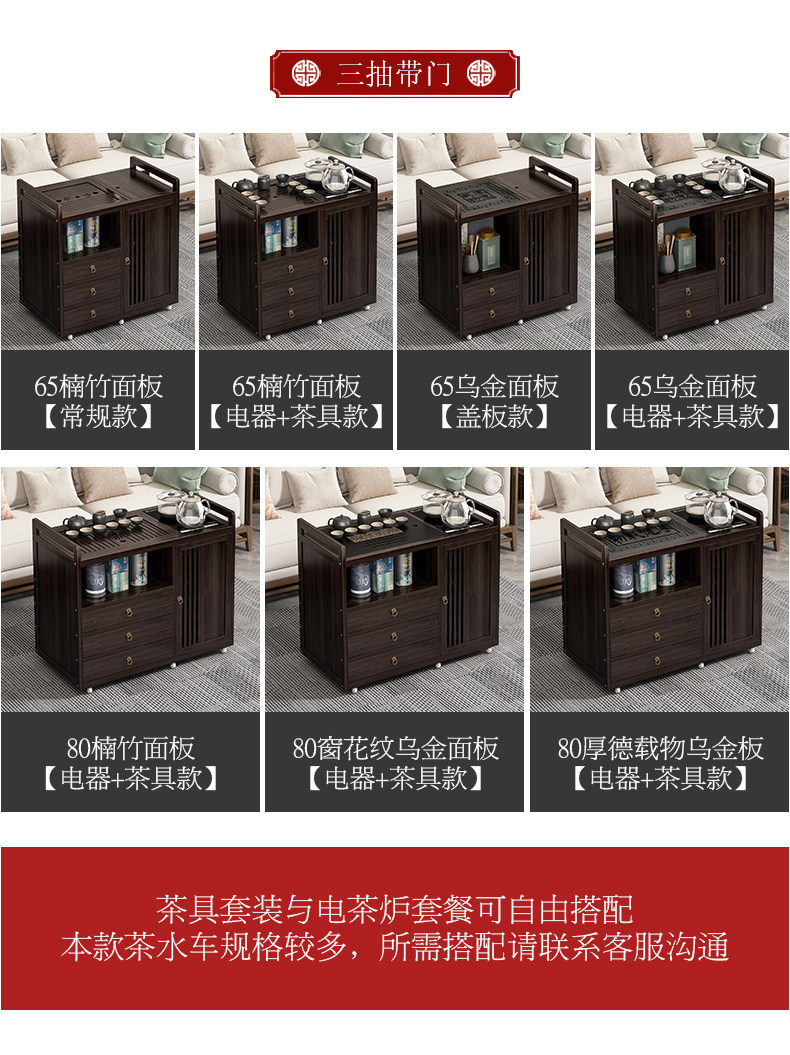 三抽带门

65楠竹面板
【常规款】

65楠竹面板
【电器+茶具款】

65乌金面板
【盖板款】

65乌金面板
【电器+茶具款】

80楠竹面板
【电器+茶具款】

80窗花纹乌金面板
【电器+茶具款】

80厚德载物乌金板
【电器+茶具款】

茶具套装与电茶炉套餐可自由搭配
本款茶水车规格较多，所需搭配请联系客服沟通