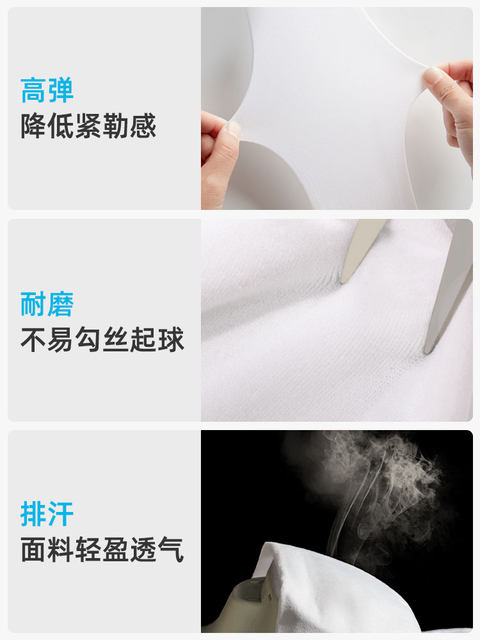 高弹
降低紧勒感

耐磨
不易勾丝起球

排汗
面料轻盈透气