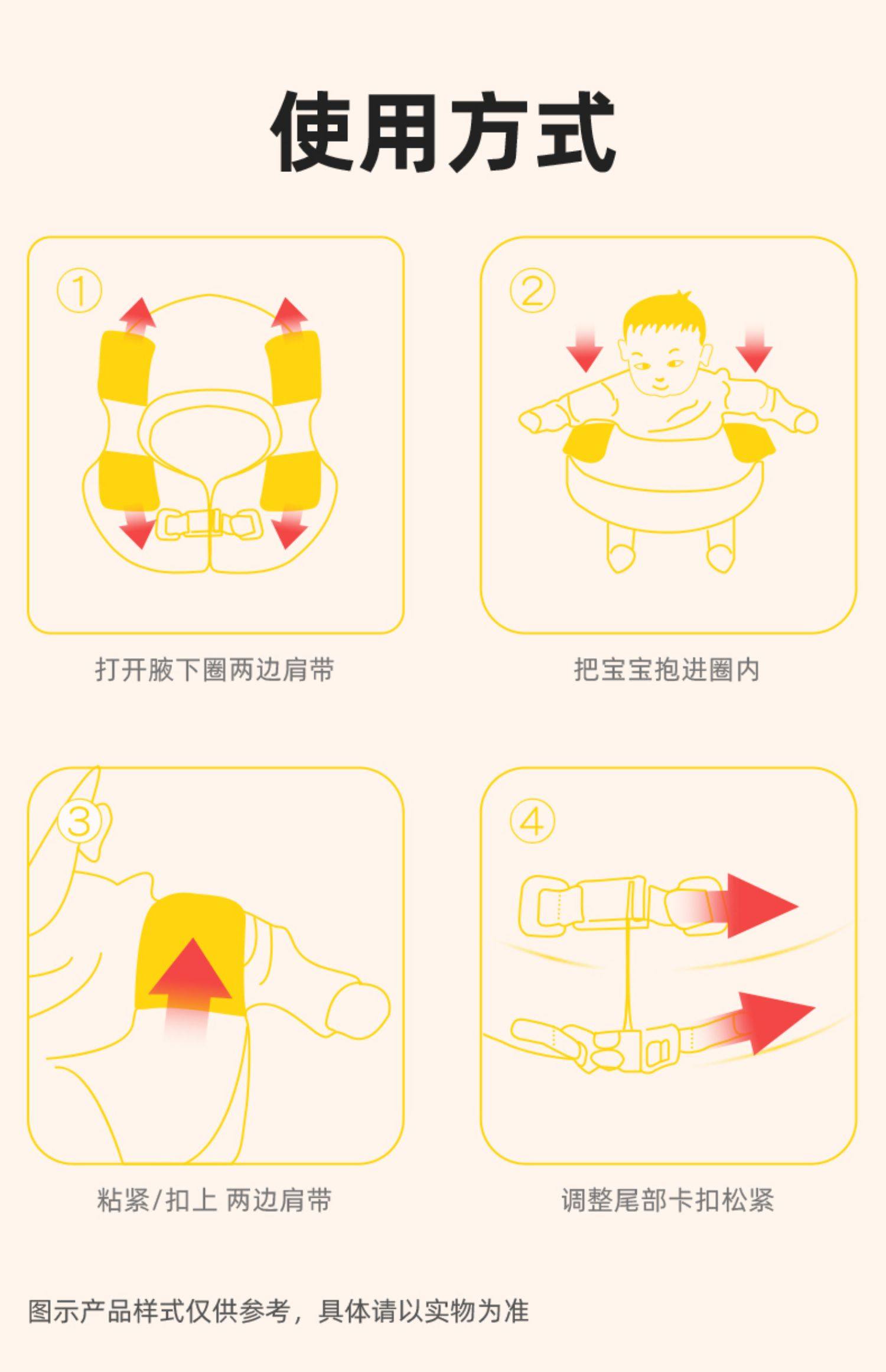 使用方式

①

打开腋下圈两边肩带

②

把宝宝抱进圈内

③

粘紧/扣上 两边肩带

④

调整尾部卡扣松紧

图示产品样式仅供参考，具体请以实物为准