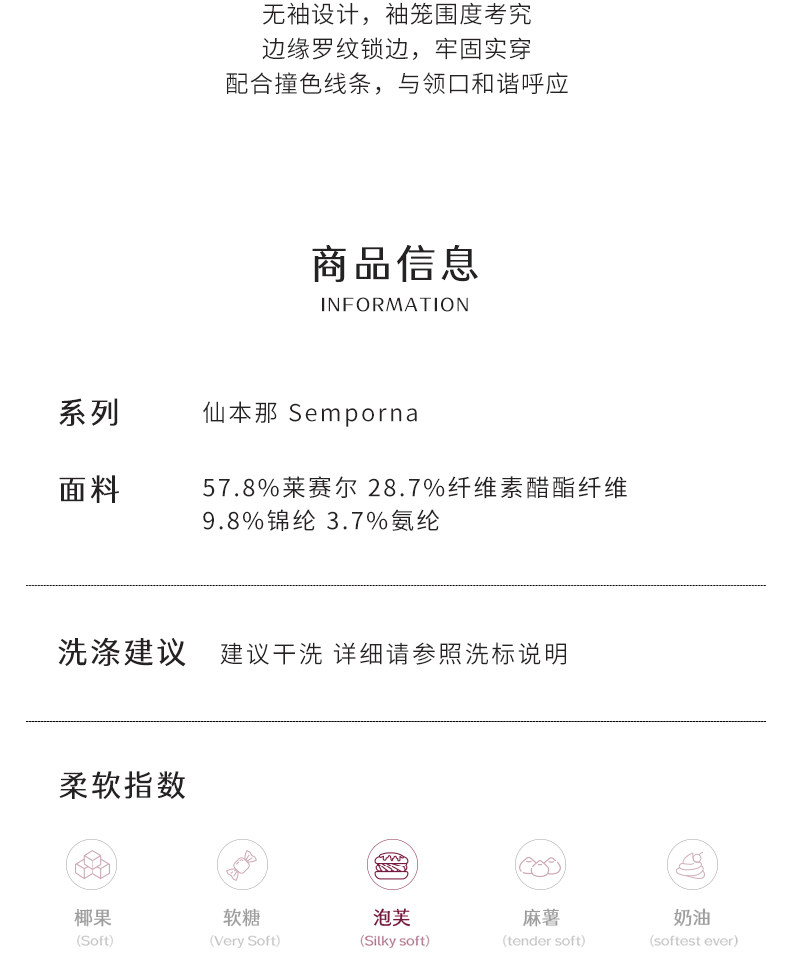 无袖设计，袖笼围度考究
边缘罗纹锁边，牢固实穿
配合撞色线条，与领口和谐呼应

商品信息
INFORMATION

系列 仙本那 Semporna

面料 57.8%莱赛尔 28.7%纤维素醋酯纤维
9.8%锦纶 3.7%氨纶

洗涤建议 建议干洗 详细请参照洗标说明

柔软指数

椰果
(Soft)

软糖
(Very Soft)

泡芙
(Silky soft)

麻薯
(tender soft)

奶油
(softest ever)