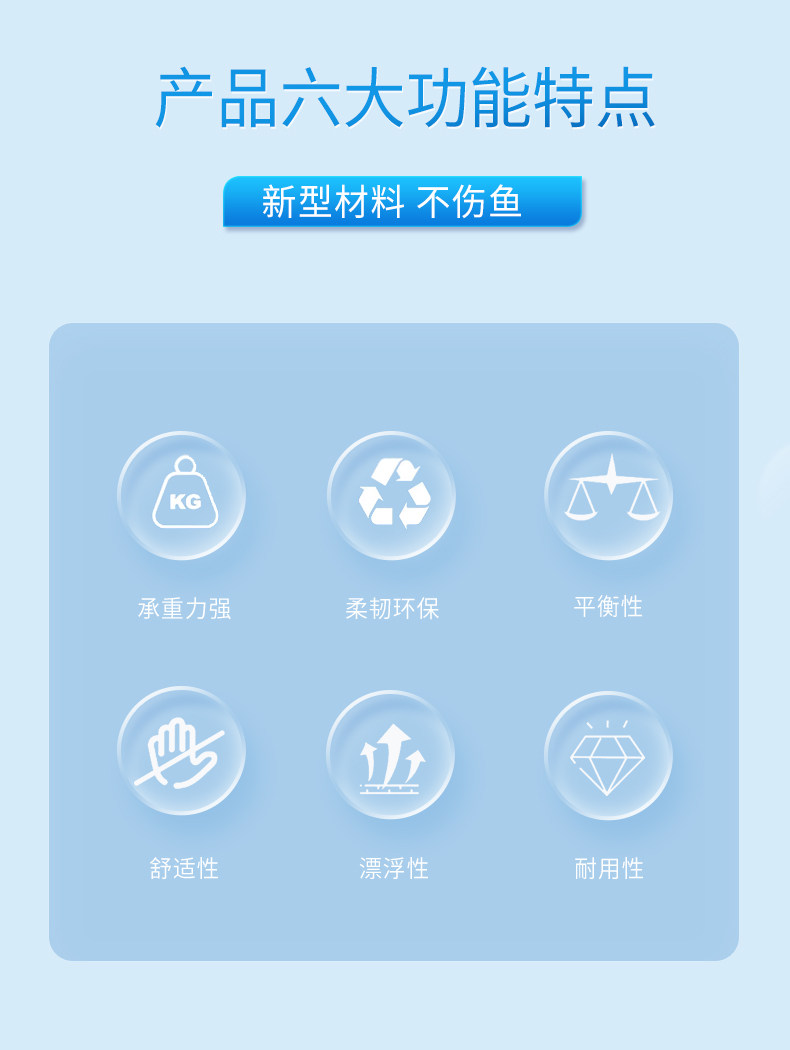 产品六大功能特点

新型材料 不伤鱼

KG

承重力强

柔韧环保

平衡性

舒适性

漂浮性

耐用性