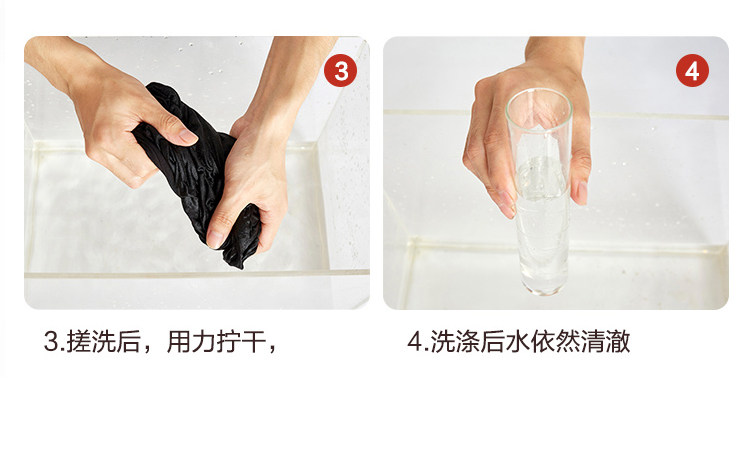 3

4

3.搓洗后，用力拧干，

4.洗涤后水依然清澈