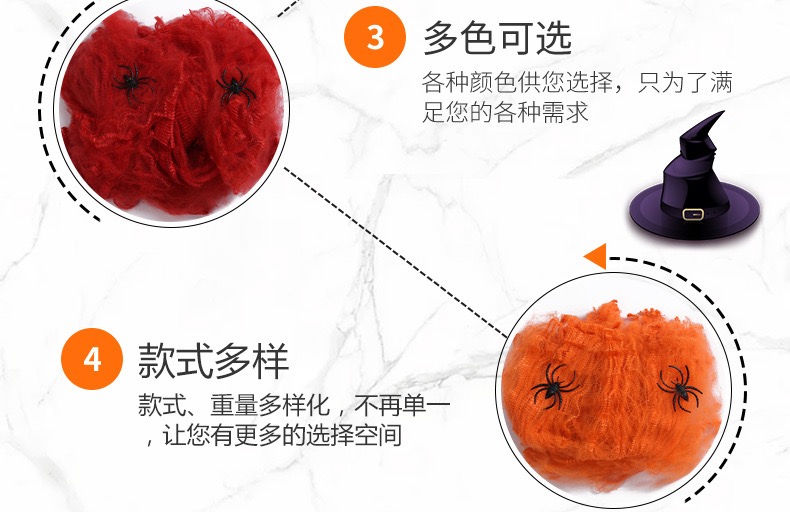 3 多色可选

各种颜色供您选择，只为了满足您的各种需求

4 款式多样

款式、重量多样化，不再单一，让您有更多的选择空间