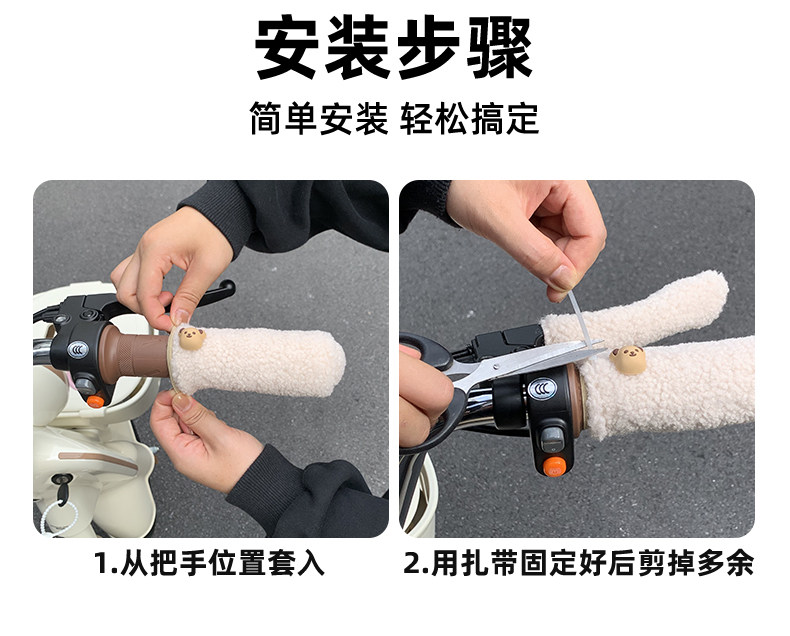 安装步骤

简单安装 轻松搞定

1.从把手位置套入

2.用扎带固定好后剪掉多余