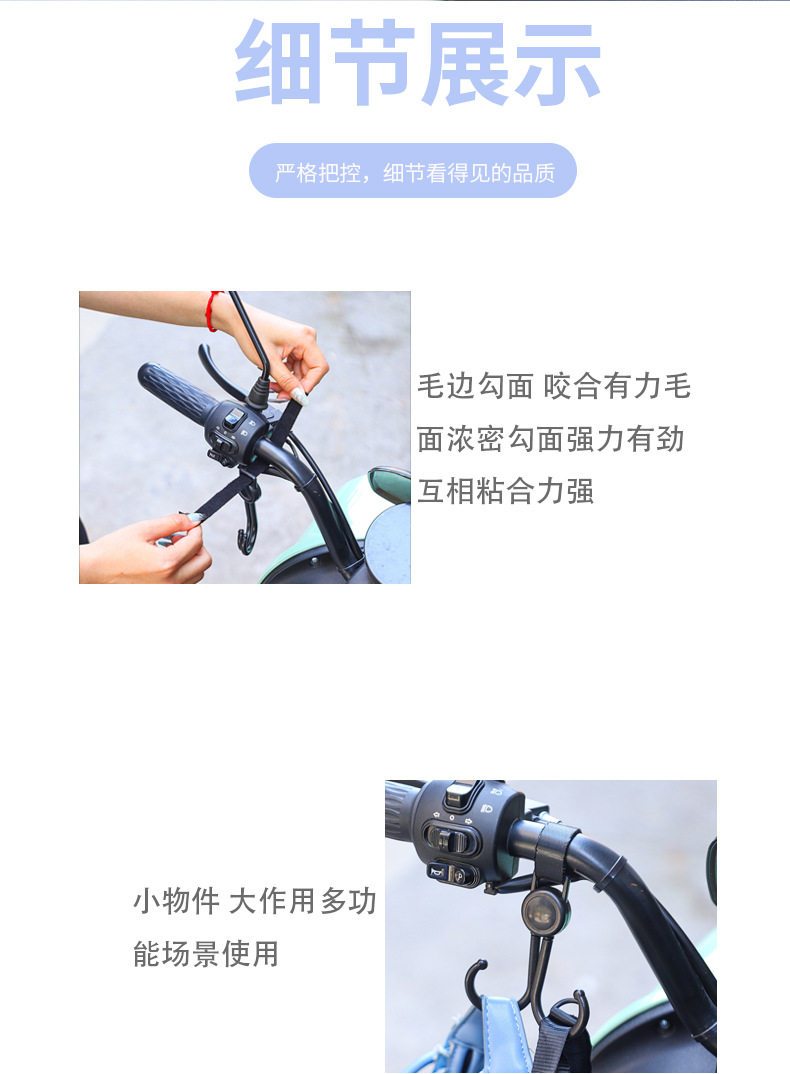 细节展示

严格把控，细节看得见的品质

毛边勾面 咬合有力毛面浓密勾面强力有劲互相粘合力强

小物件 大作用多功能场景使用