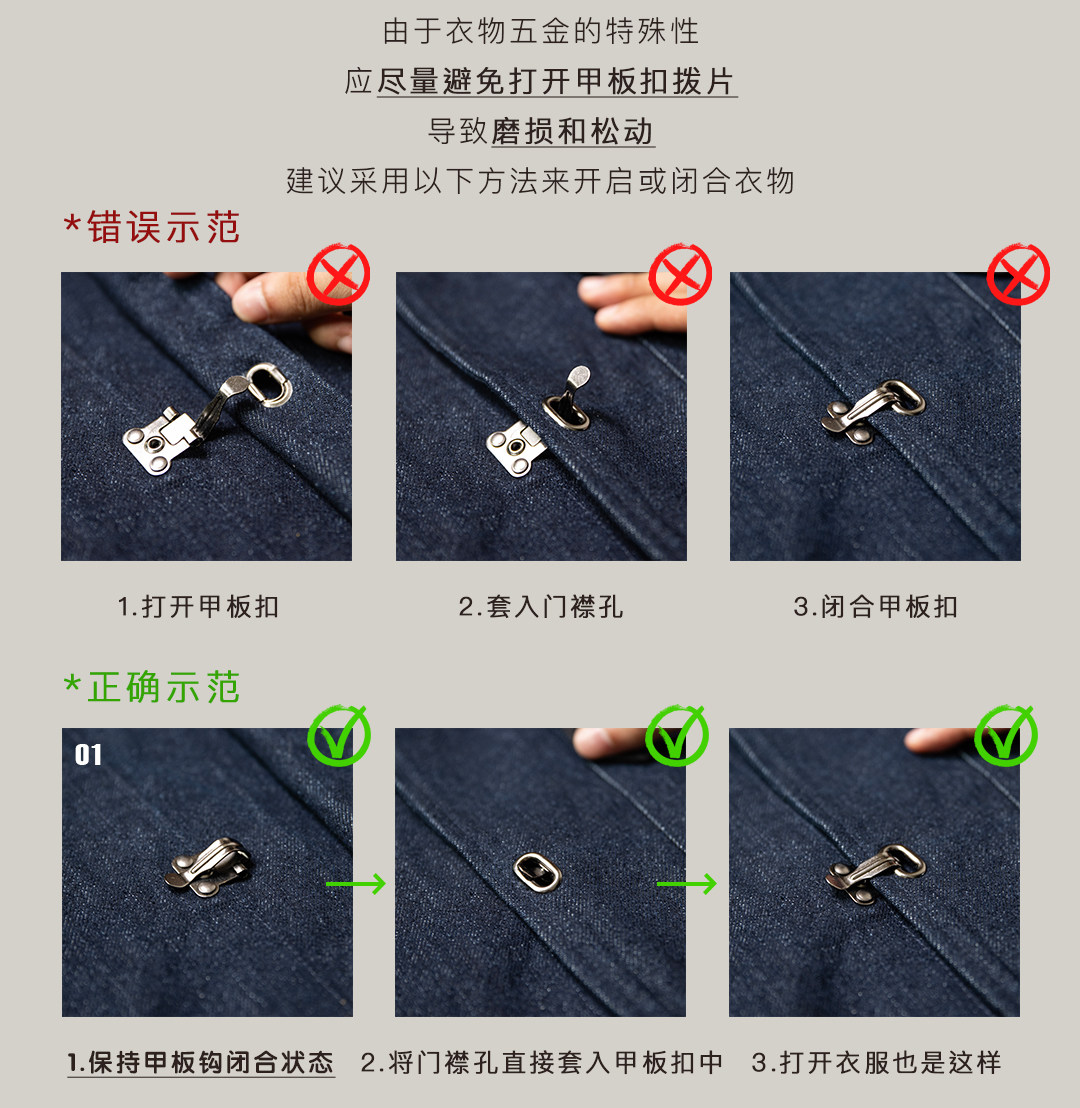 由于衣物五金的特殊性
应尽量避免打开甲板扣拨片
导致磨损和松动
建议采用以下方法来开启或闭合衣物

*错误示范

1.打开甲板扣

2.套入门襟孔

3.闭合甲板扣

*正确示范

01

1.保持甲板钩闭合状态

2.将门襟孔直接套入甲板扣中

3.打开衣服也是这样