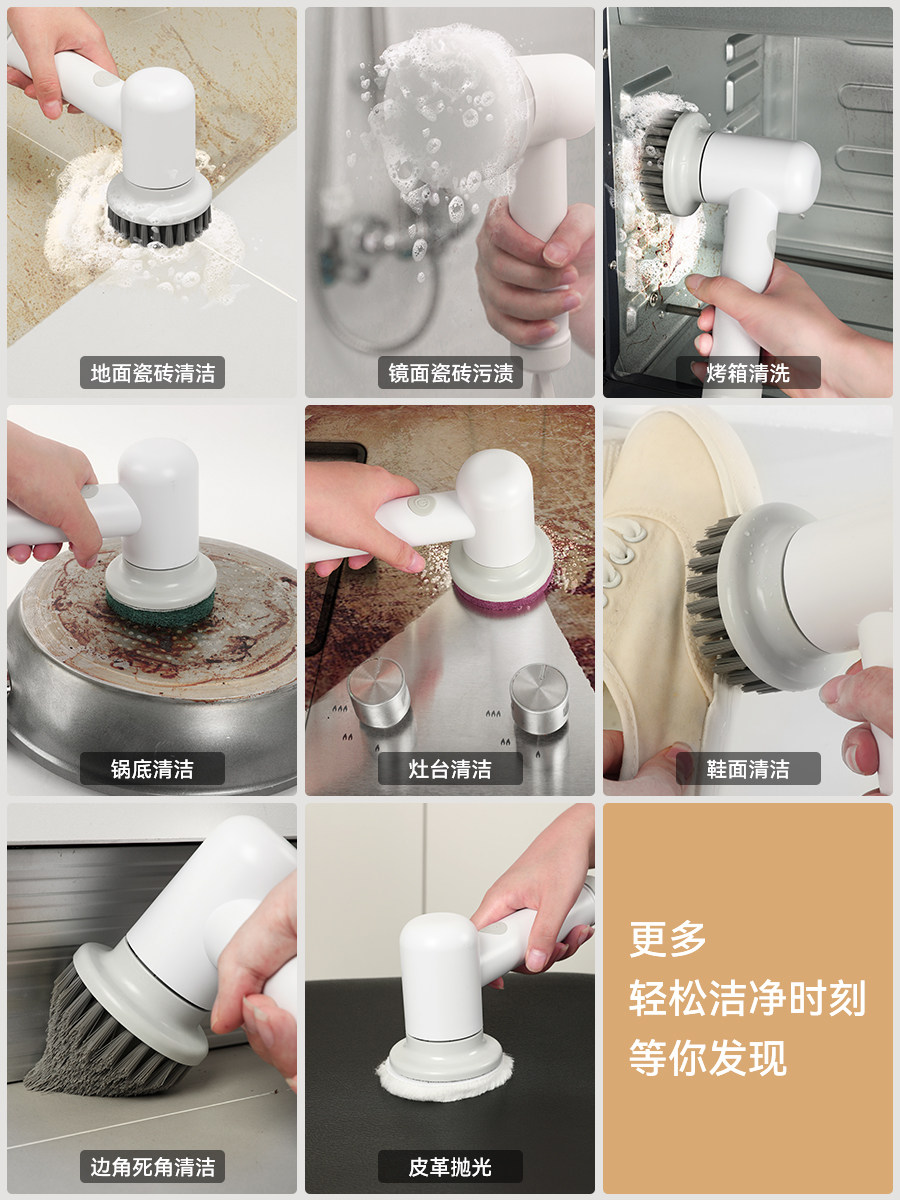 地面瓷砖清洁

镜面瓷砖污渍

烤箱清洗

锅底清洁

灶台清洁

鞋面清洁

边角死角清洁

皮革抛光

更多
轻松洁净时刻
等你发现