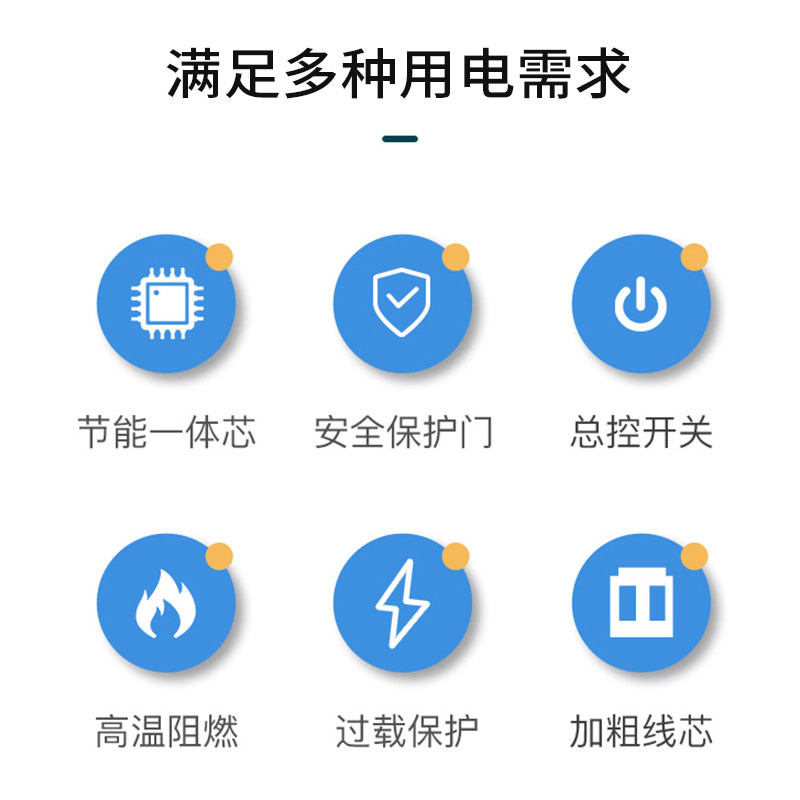 满足多种用电需求

节能一体芯

安全保护门

总控开关

高温阻燃

过载保护

加粗线芯