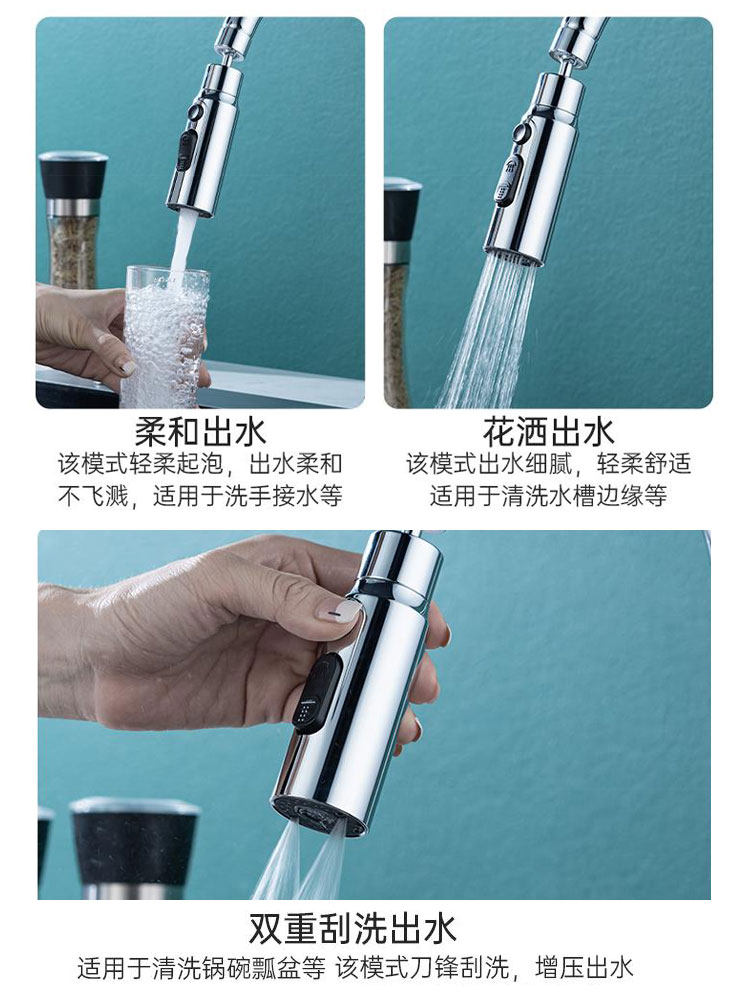 柔和出水
该模式轻柔起泡，出水柔和不飞溅，适用于洗手接水等

花洒出水
该模式出水细腻，轻柔舒适适用于清洗水槽边缘等

双重刮洗出水
适用于清洗锅碗瓢盆等 该模式刀锋刮洗，增压出水