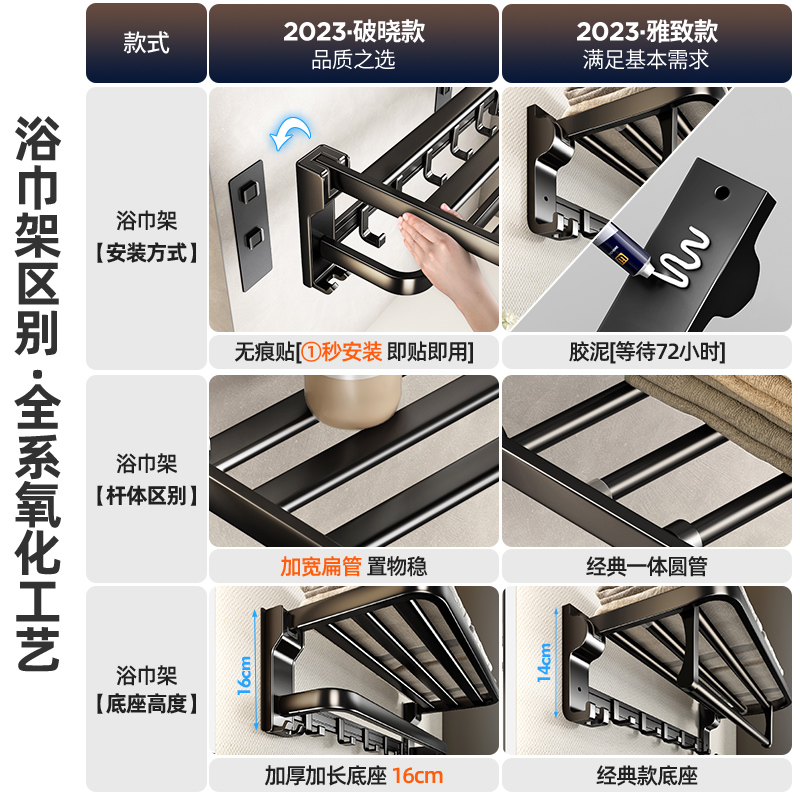 浴巾架区别·全系氧化工艺

| 款式 | 2023·破晓款 品质之选 | 2023·雅致款 满足基本需求 |
|---|---|---|
| 浴巾架【安装方式】 | 无痕贴[①秒安装 即贴即用] | 胶泥[等待72小时] |
| 浴巾架【杆体区别】 | 加宽扁管 置物稳 | 经典一体圆管 |
| 浴巾架【底座高度】 | 16cm 加厚加长底座 16cm | 14cm 经典款底座 |