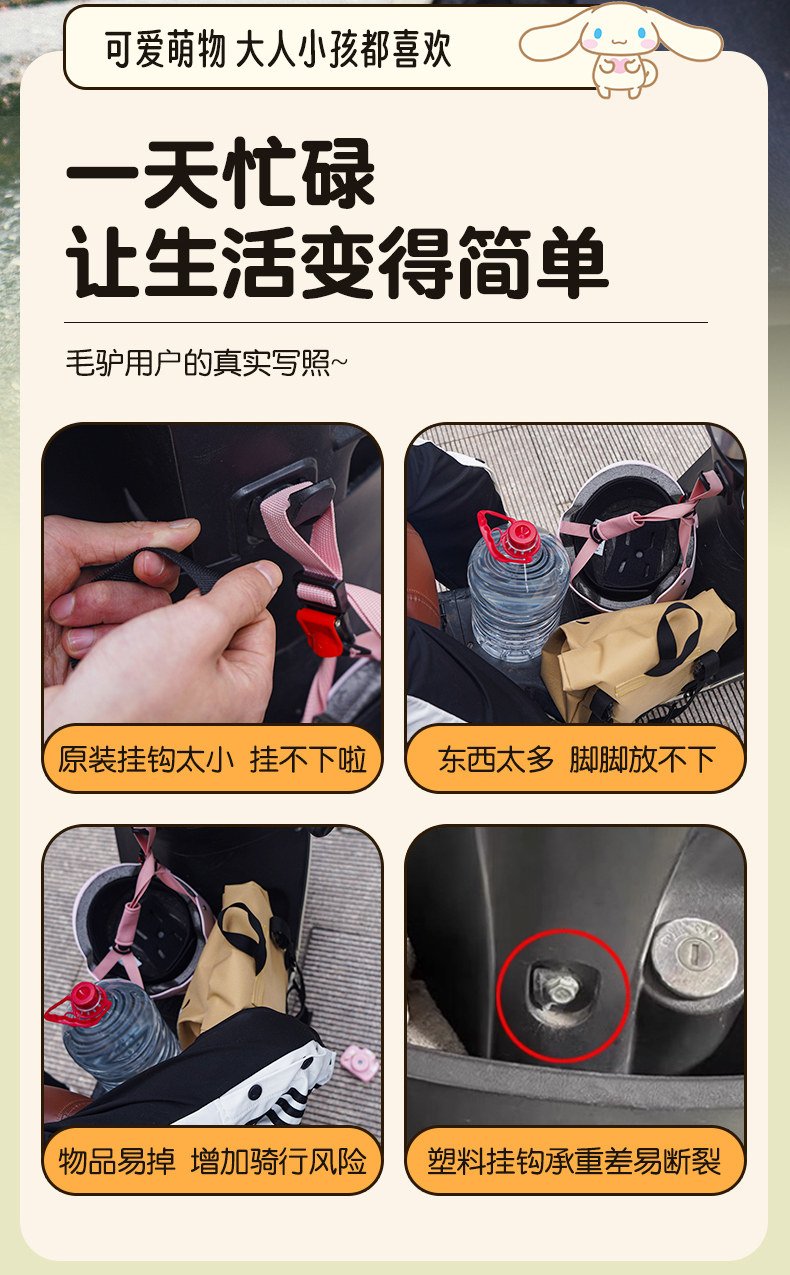 可爱萌物 大人小孩都喜欢

一天忙碌
让生活变得简单

毛驴用户的真实写照~

原装挂钩太小 挂不下啦

东西太多 脚脚放不下

物品易掉 增加骑行风险

塑料挂钩承重差易断裂