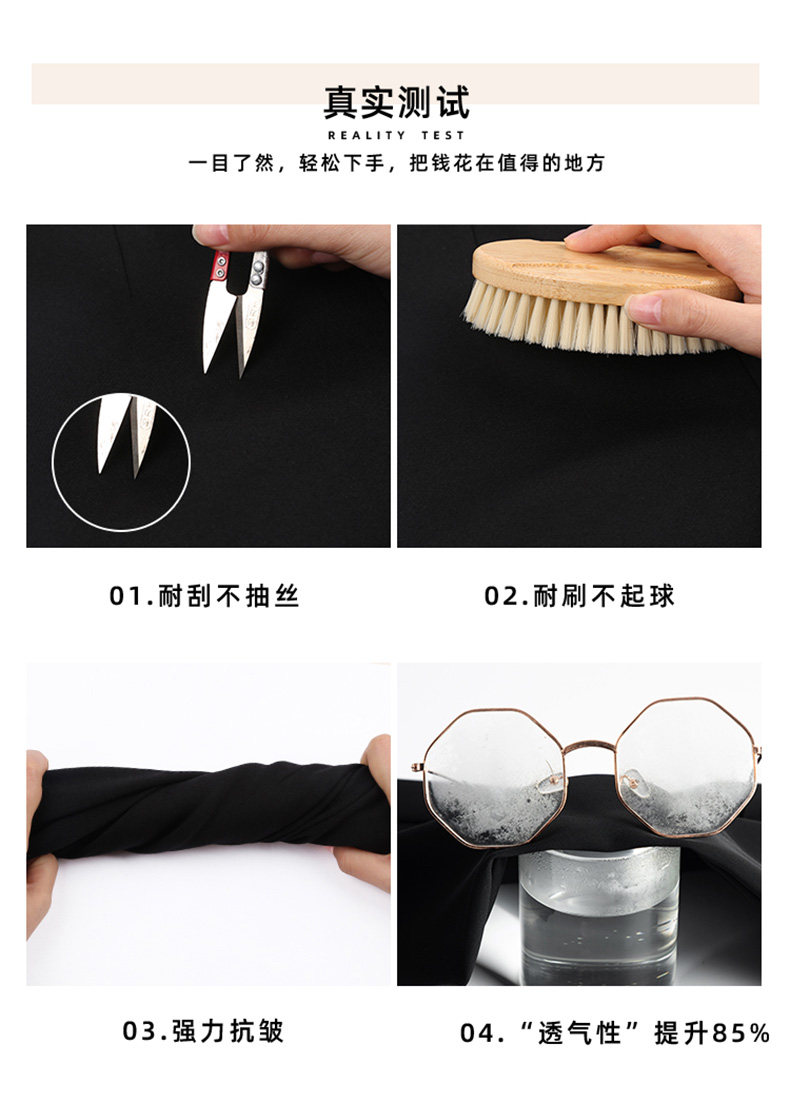 真实测试

REALITY TEST

一目了然，轻松下手，把钱花在值得的地方

01.耐刮不抽丝

02.耐刷不起球

03.强力抗皱

04.“透气性”提升85%