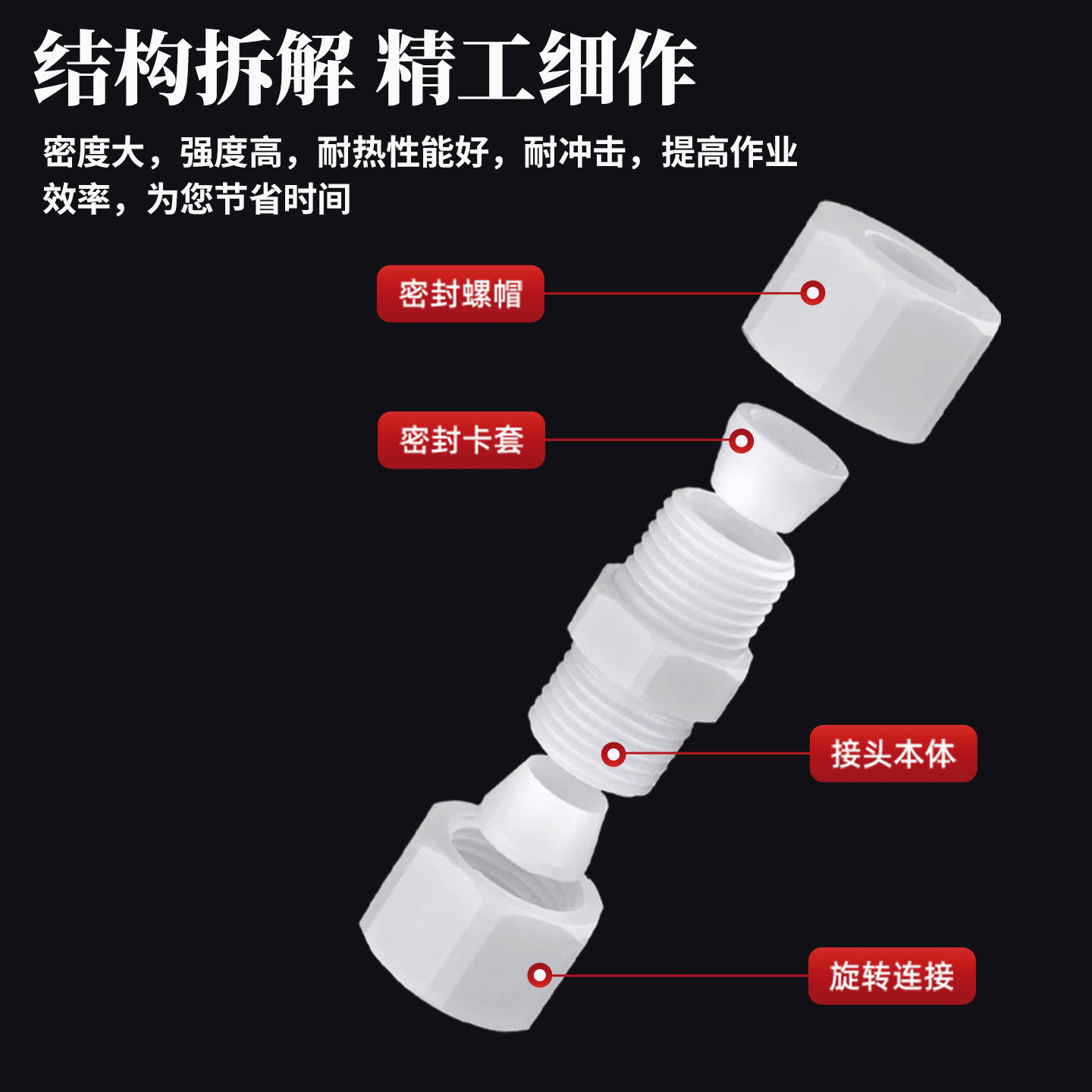 结构拆解 精工细作

密度大，强度高，耐热性能好，耐冲击，提高作业效率，为您节省时间

密封螺帽

密封卡套

接头本体

旋转连接