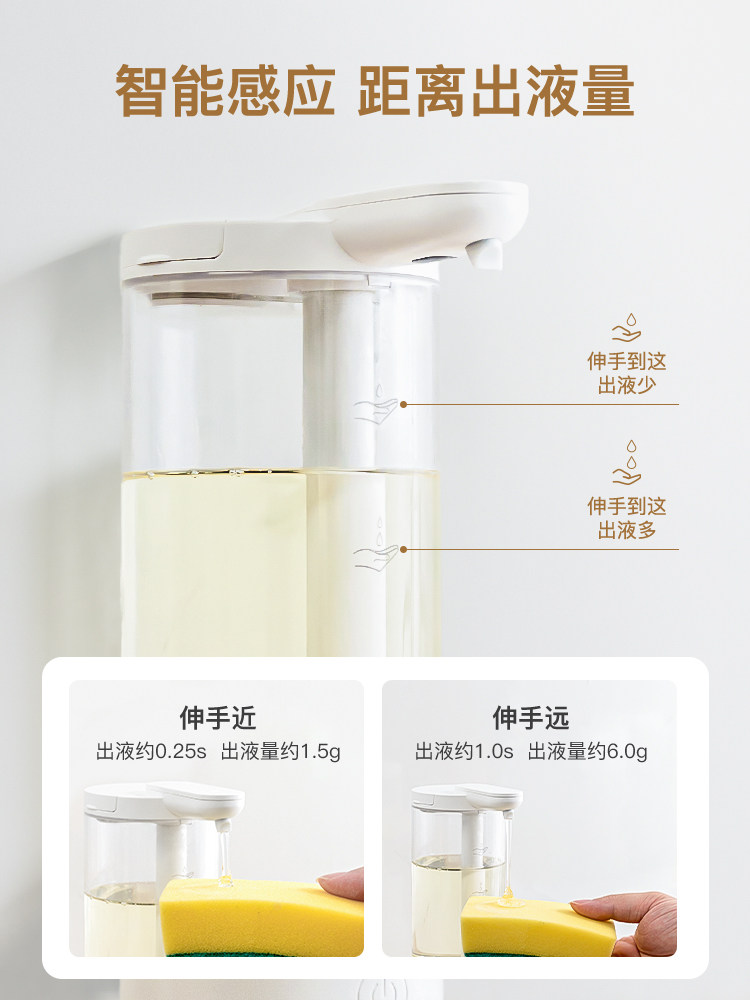 智能感应 距离出液量

伸手到这
出液少

伸手到这
出液多

伸手近
出液约0.25s 出液量约1.5g

伸手远
出液约1.0s 出液量约6.0g