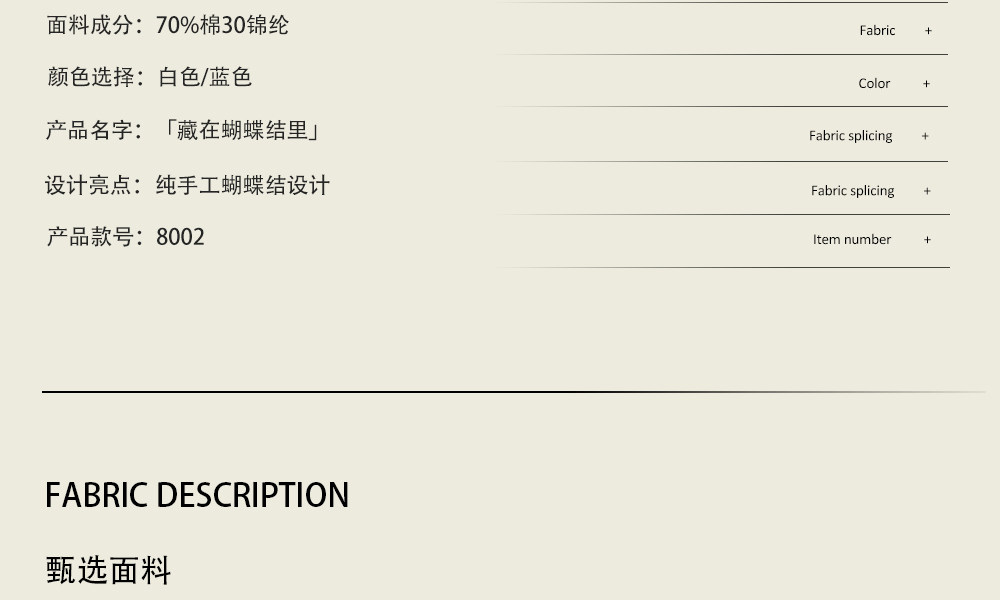 面料成分：70%棉30锦纶

Fabric +

颜色选择：白色/蓝色

Color +

产品名字：「藏在蝴蝶结里」

Fabric splicing +

设计亮点：纯手工蝴蝶结设计

Fabric splicing +

产品款号：8002

Item number +

FABRIC DESCRIPTION

甄选面料