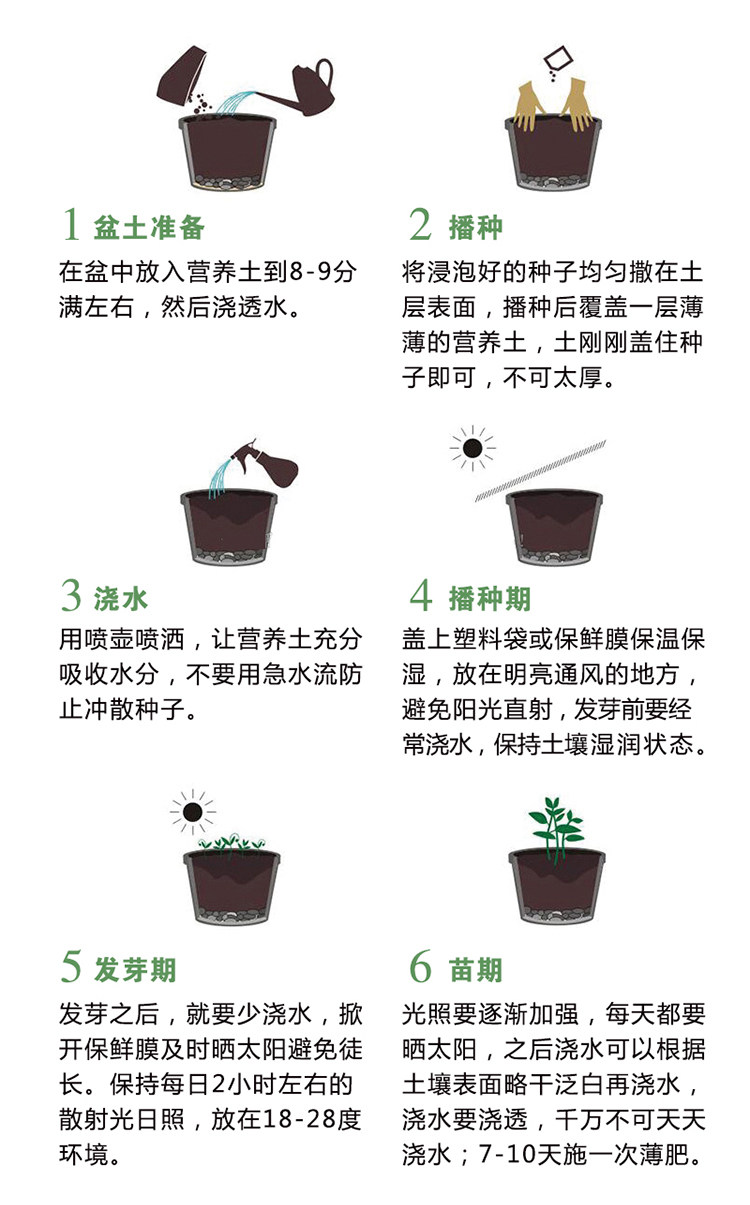 1 盆土准备
在盆中放入营养土到8-9分满左右，然后浇透水。

2 播种
将浸泡好的种子均匀撒在土层表面，播种后覆盖一层薄薄的营养土，土刚刚盖住种子即可，不可太厚。

3 浇水
用喷壶喷洒，让营养土充分吸收水分，不要用急水流防止冲散种子。

4 播种期
盖上塑料袋或保鲜膜保温保湿，放在明亮通风的地方，避免阳光直射，发芽前要经常浇水，保持土壤湿润状态。

5 发芽期
发芽之后，就要少浇水，掀开保鲜膜及时晒太阳避免徒长。保持每日2小时左右的散射光日照，放在18-28度环境。

6 苗期
光照要逐渐加强，每天都要晒太阳，之后浇水可以根据土壤表面略干泛白再浇水，浇水要浇透，千万不可天天浇水；7-10天施一次薄肥。