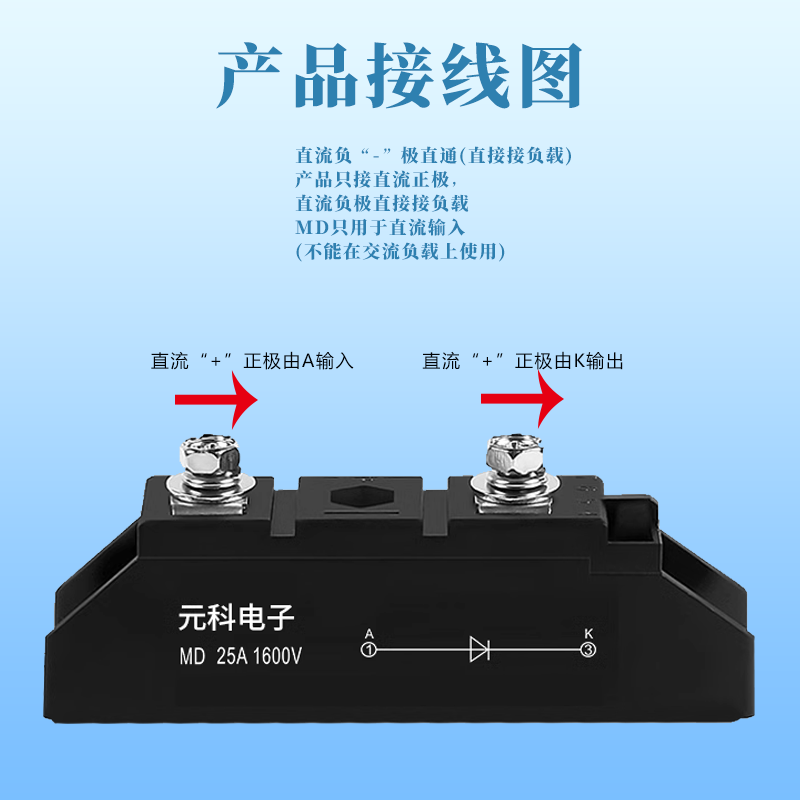 产品接线图

直流负“-”极直通(直接接负载)
产品只接直流正极，
直流负极直接接负载
MD只用于直流输入
(不能在交流负载上使用)

直流“+”正极由A输入

直流“+”正极由K输出

元科电子

MD 25A 1600V

A
1

K
3