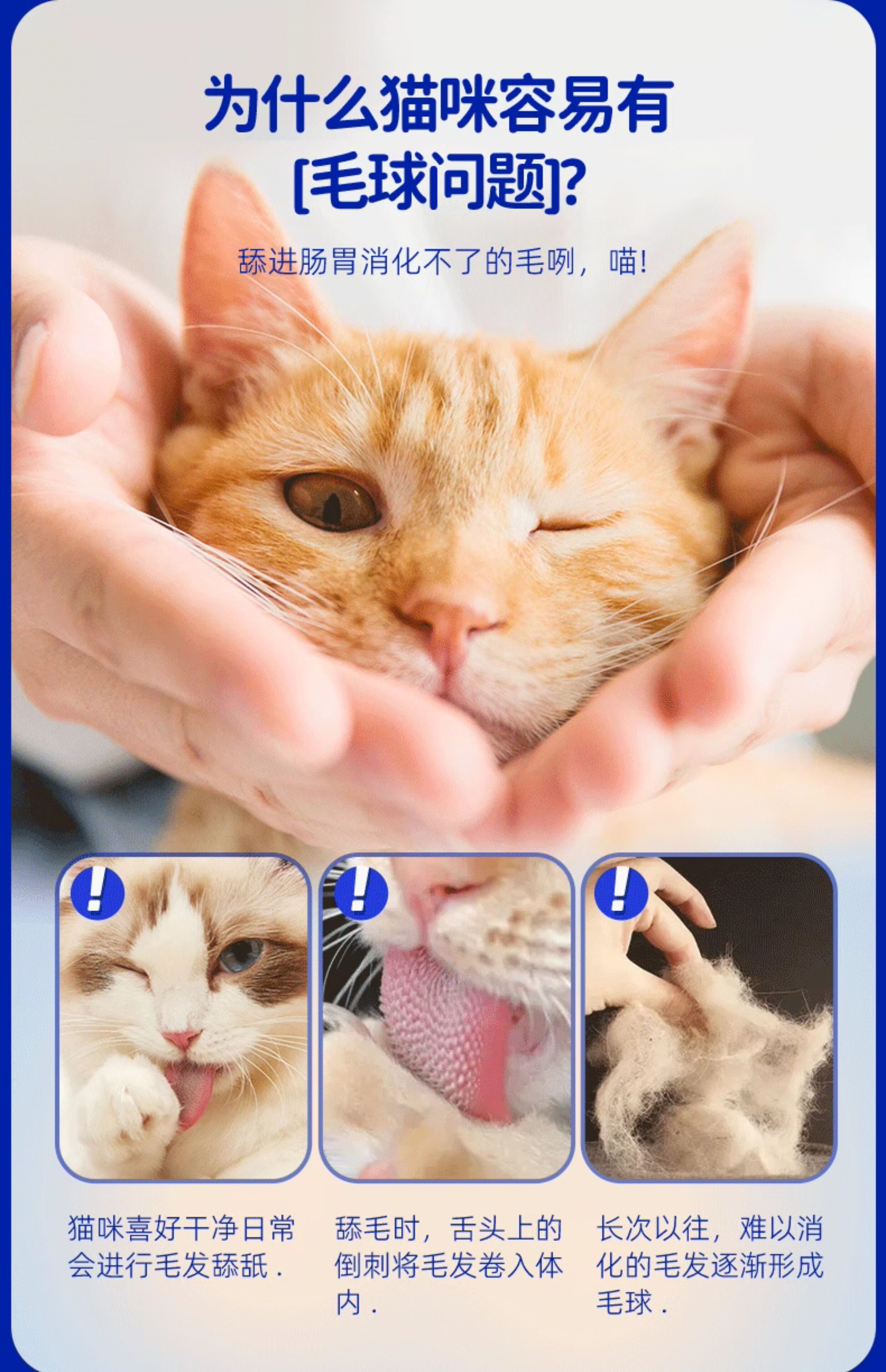 为什么猫咪容易有
[毛球问题]?

舔进肠胃消化不了的毛咧，喵!

!

!

!

猫咪喜好干净日常会进行毛发舔舐.

舔毛时，舌头上的倒刺将毛发卷入体内.

长次以往，难以消化的毛发逐渐形成毛球.