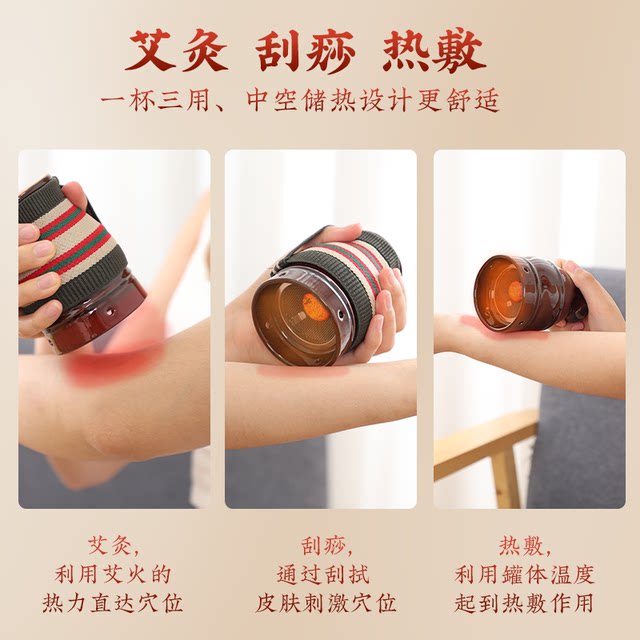 艾灸 刮痧 热敷

一杯三用、中空储热设计更舒适

艾灸,
利用艾火的
热力直达穴位

刮痧,
通过刮拭
皮肤刺激穴位

热敷,
利用罐体温度
起到热敷作用