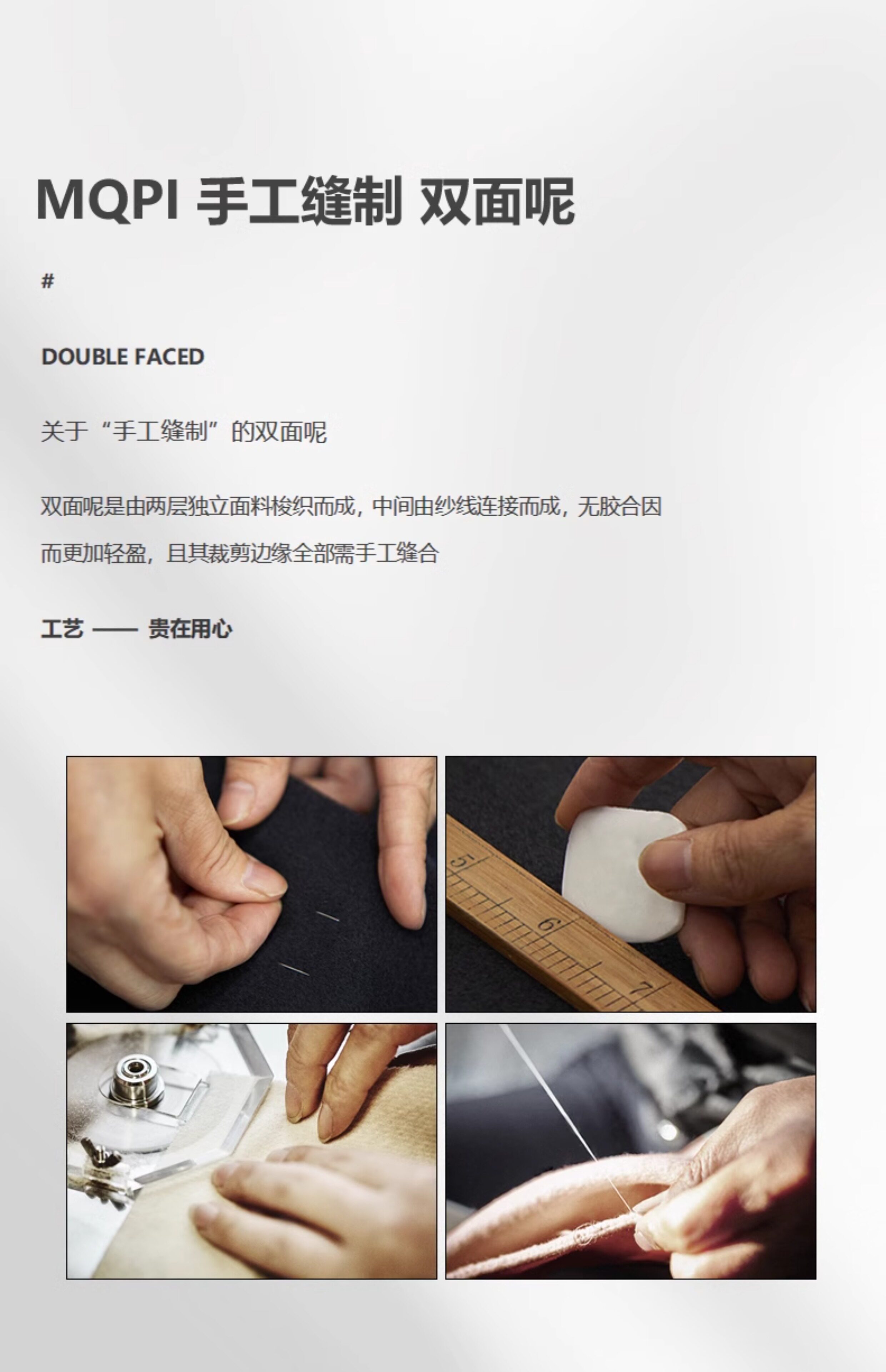 MQPI 手工缝制 双面呢

#

DOUBLE FACED

关于“手工缝制”的双面呢

双面呢是由两层独立面料梭织而成，中间由纱线连接而成，无胶合因而更加轻盈，且其裁剪边缘全部需手工缝合

工艺 —— 贵在用心

5
6
7