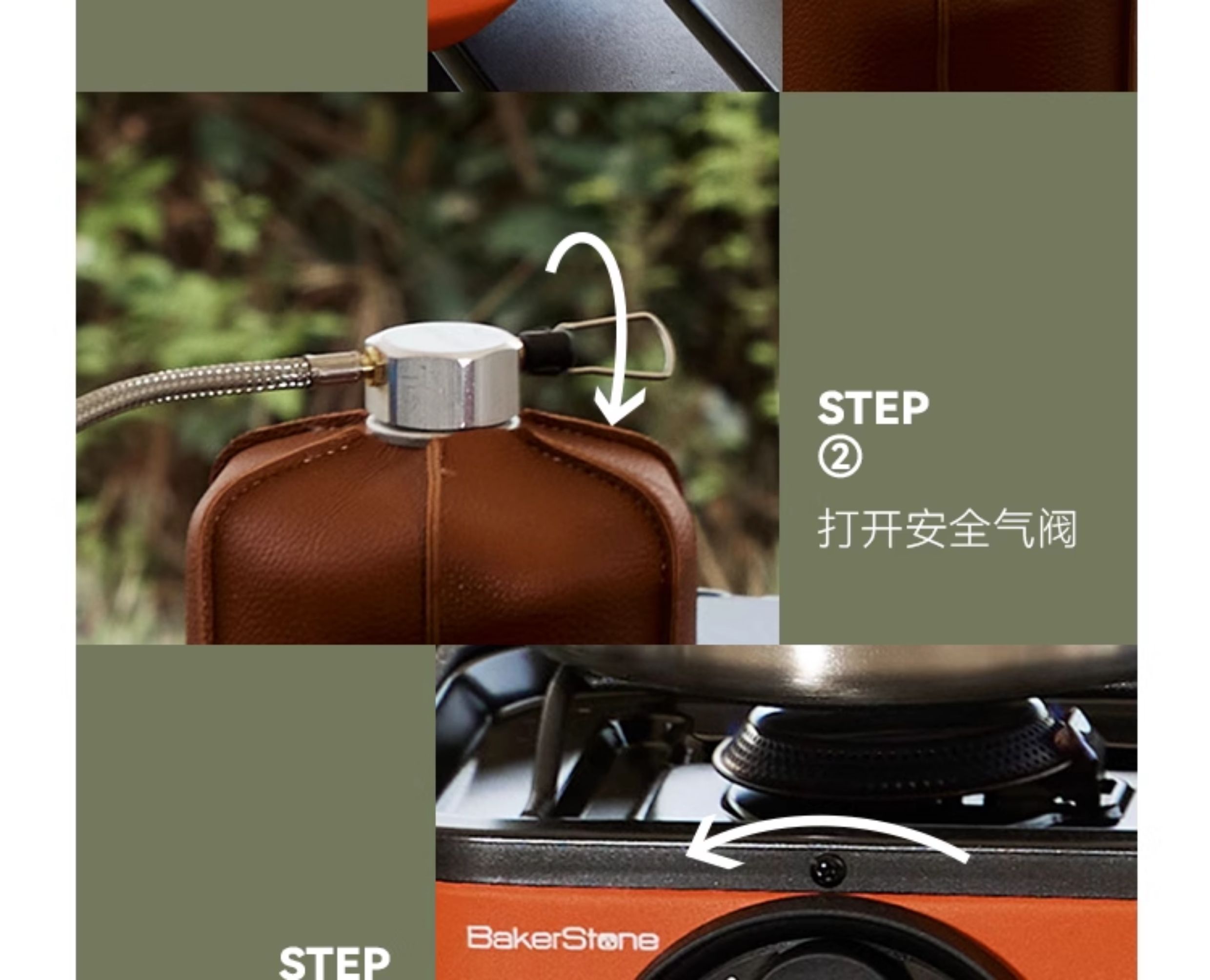 STEP
②
打开安全气阀

BakerStone

STEP