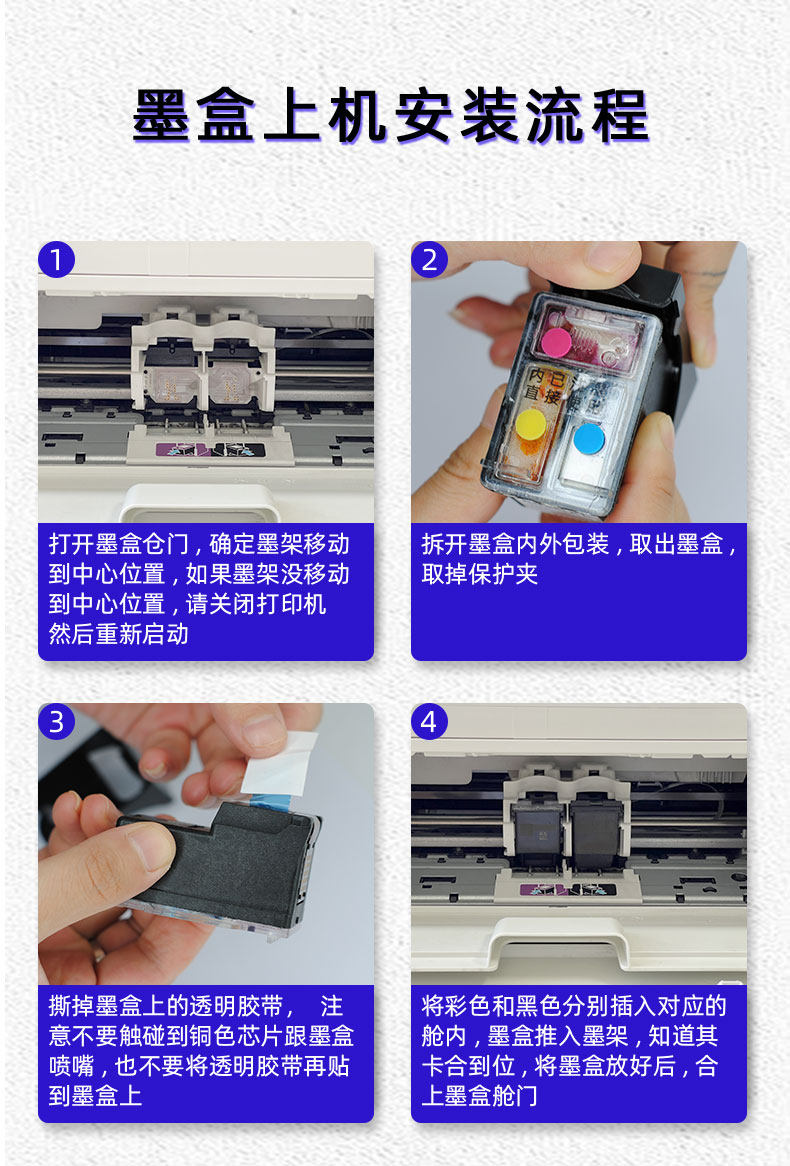 墨盒上机安装流程

1

打开墨盒仓门，确定墨架移动到中心位置，如果墨架没移动到中心位置，请关闭打印机然后重新启动

2

内已直接

拆开墨盒内外包装，取出墨盒，取掉保护夹

3

撕掉墨盒上的透明胶带， 注意不要触碰到铜色芯片跟墨盒喷嘴，也不要将透明胶带再贴到墨盒上

4

将彩色和黑色分别插入对应的舱内，墨盒推入墨架，知道其卡合到位，将墨盒放好后，合上墨盒舱门