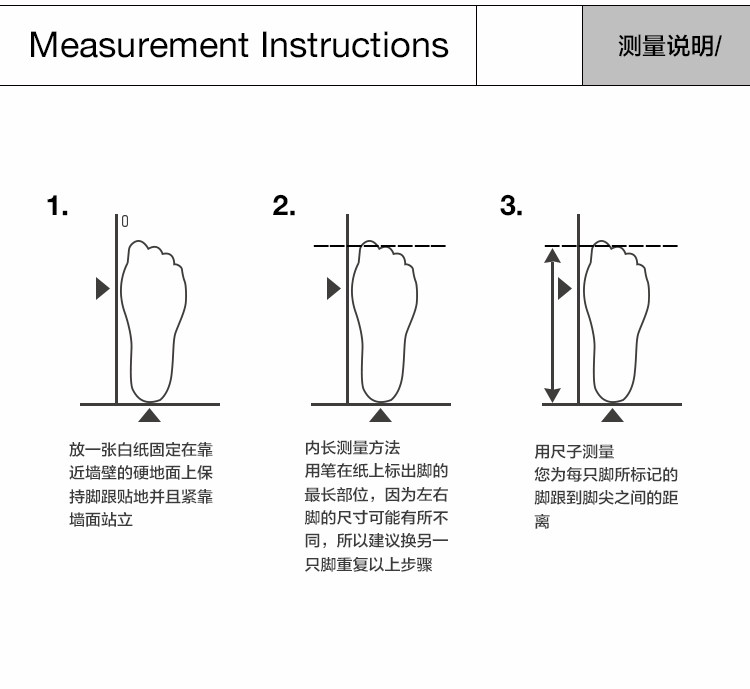 Measurement Instructions

测量说明/

1.

0

放一张白纸固定在靠近墙壁的硬地面上保持脚跟贴地并且紧靠墙面站立

2.

内长测量方法
用笔在纸上标出脚的最长部位，因为左右脚的尺寸可能有所不同，所以建议换另一只脚重复以上步骤

3.

用尺子测量
您为每只脚所标记的脚跟到脚尖之间的距离